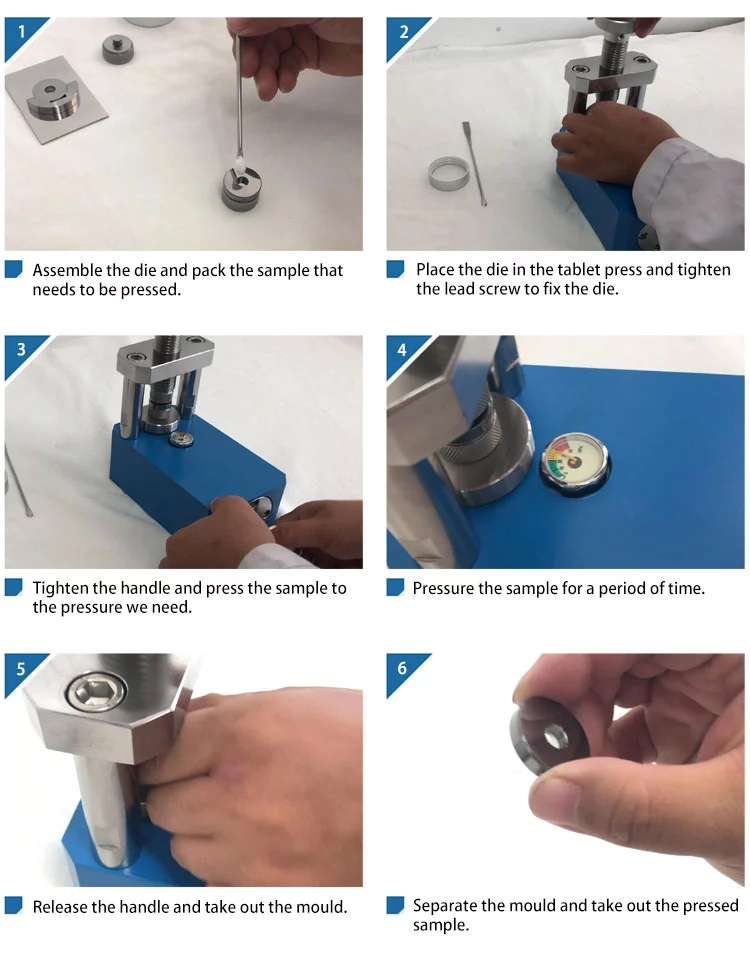 1

Assemble the die and pack the sample that needs to be pressed.

2

Place the die in the tablet press and tighten the lead screw to fix the die.

3

Tighten the handle and press the sample to the pressure we need.

4

Pressure the sample for a period of time.

5

Release the handle and take out the mould.

6

Separate the mould and take out the pressed sample.