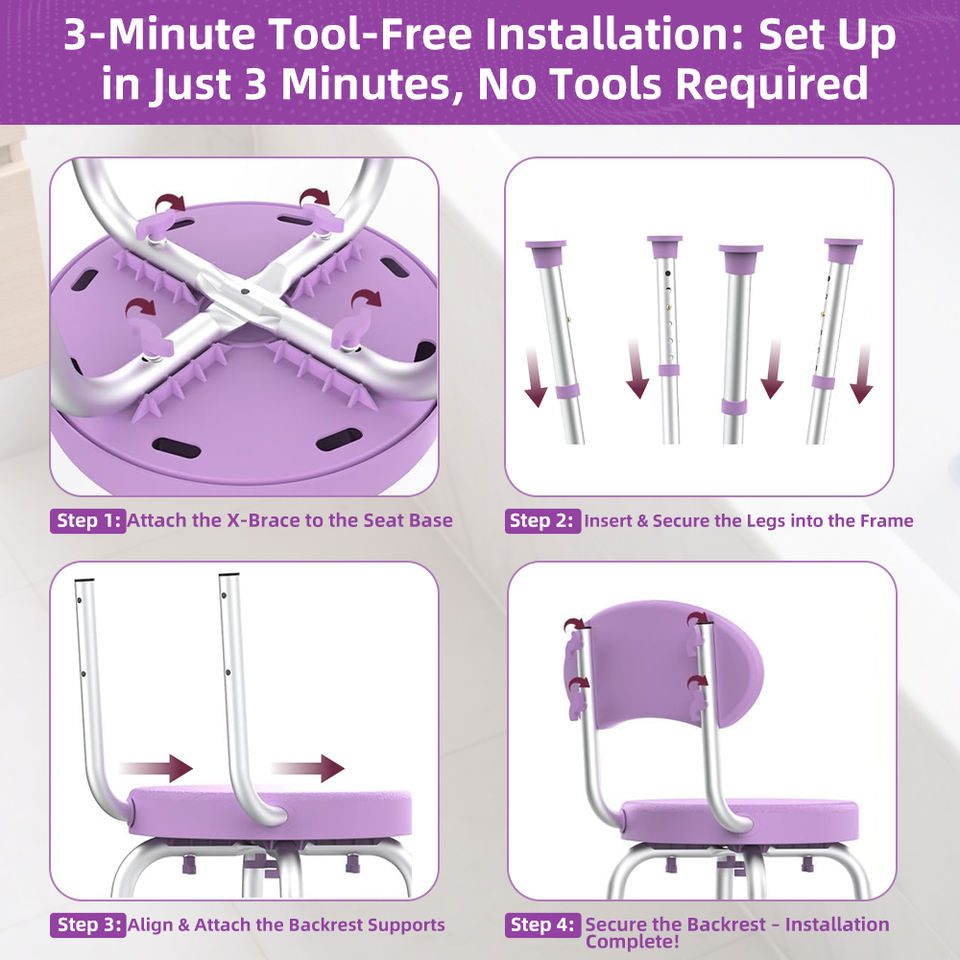 3-Minute Tool-Free Installation: Set Up in Just 3 Minutes, No Tools Required

Step 1: Attach the X-Brace to the Seat Base

Step 2: Insert & Secure the Legs into the Frame

Step 3: Align & Attach the Backrest Supports

Step 4: Secure the Backrest – Installation Complete!