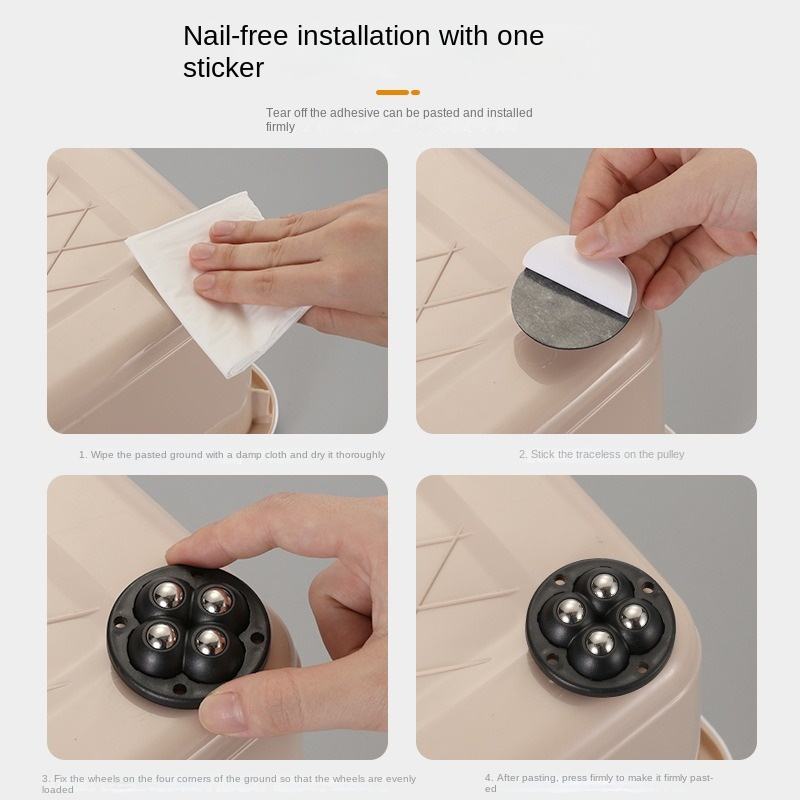 Nail-free installation with one sticker

Tear off the adhesive can be pasted and installed firmly

1. Wipe the pasted ground with a damp cloth and dry it thoroughly

2. Stick the traceless on the pulley

3. Fix the wheels on the four corners of the ground so that the wheels are evenly loaded

4. After pasting, press firmly to make it firmly pasted