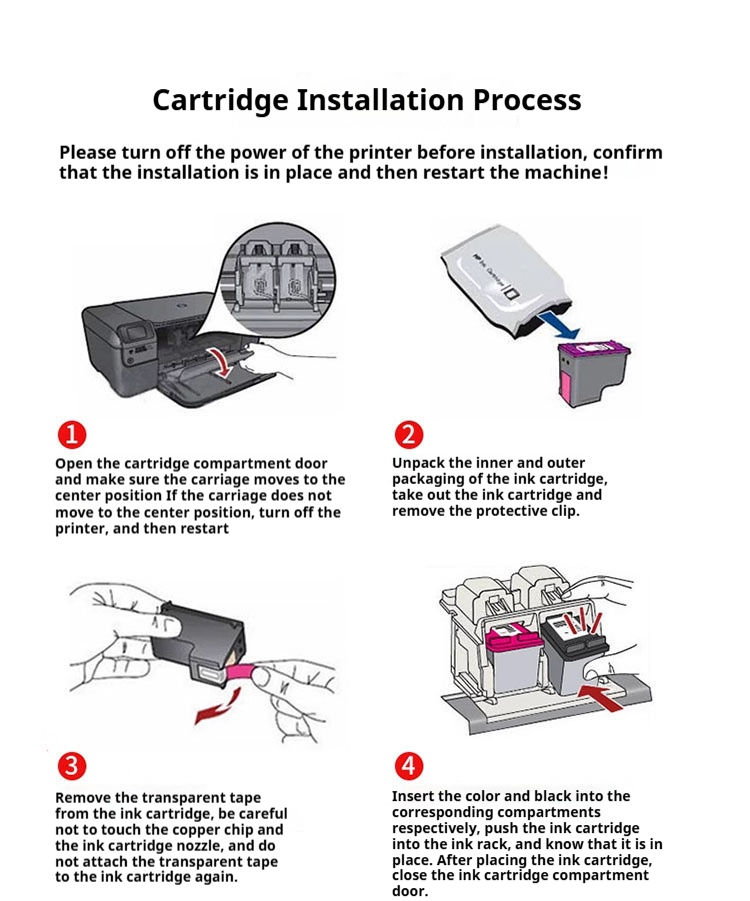 Cartridge Installation Process

Please turn off the power of the printer before installation, confirm that the installation is in place and then restart the machine!

1

Open the cartridge compartment door and make sure the carriage moves to the center position If the carriage does not move to the center position, turn off the printer, and then restart

2

Unpack the inner and outer packaging of the ink cartridge, take out the ink cartridge and remove the protective clip.

3

Remove the transparent tape from the ink cartridge, be careful not to touch the copper chip and the ink cartridge nozzle, and do not attach the transparent tape to the ink cartridge again.

4

Insert the color and black into the corresponding compartments respectively, push the ink cartridge into the ink rack, and know that it is in place. After placing the ink cartridge, close the ink cartridge compartment door.