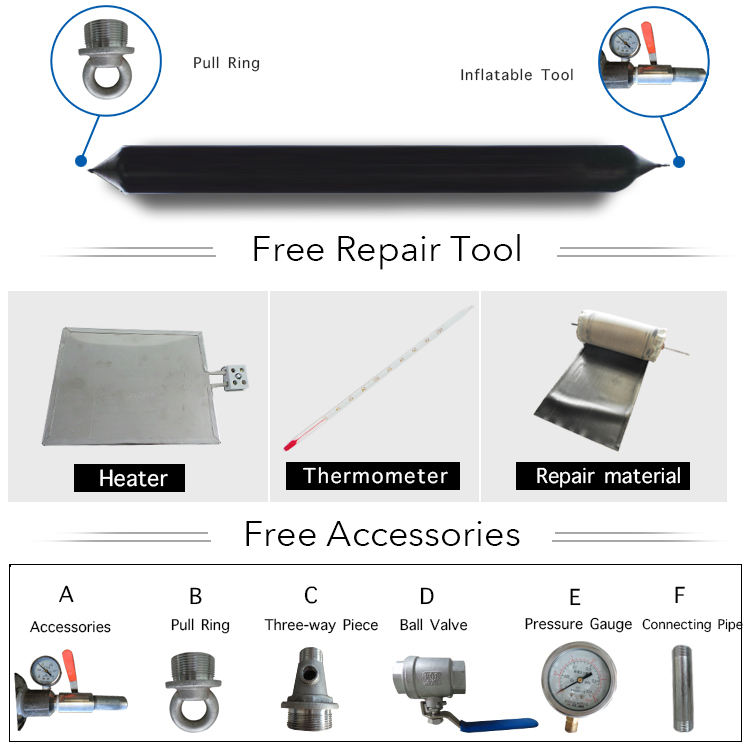 Pull Ring

Inflatable Tool

Free Repair Tool

Heater

Thermometer

Repair material

Free Accessories

A
Accessories

B
Pull Ring

C
Three-way Piece

D
Ball Valve

E
Pressure Gauge

F
Connecting Pipe