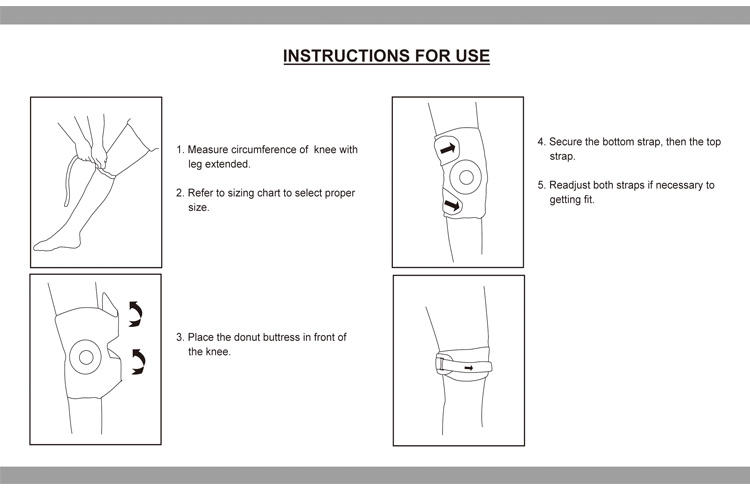 INSTRUCTIONS FOR USE

1. Measure circumference of knee with leg extended.

2. Refer to sizing chart to select proper size.

3. Place the donut buttress in front of the knee.

4. Secure the bottom strap, then the top strap.

5. Readjust both straps if necessary to getting fit.