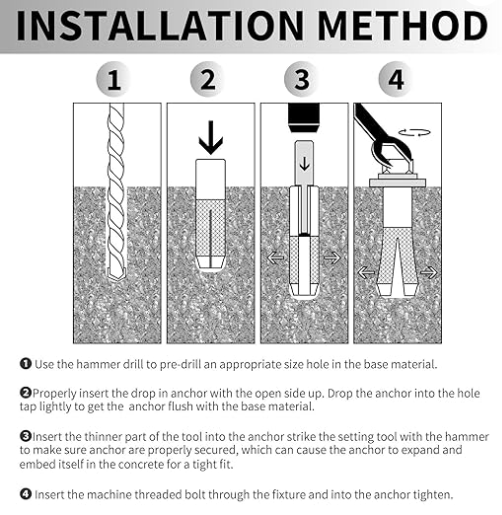 INSTALLATION METHOD

1 2 3 4

❶ Use the hammer drill to pre-drill an appropriate size hole in the base material.

❷Properly insert the drop in anchor with the open side up. Drop the anchor into the hole tap lightly to get the anchor flush with the base material.

❸Insert the thinner part of the tool into the anchor strike the setting tool with the hammer to make sure anchor are properly secured, which can cause the anchor to expand and embed itself in the concrete for a tight fit.

❹ Insert the machine threaded bolt through the fixture and into the anchor tighten.