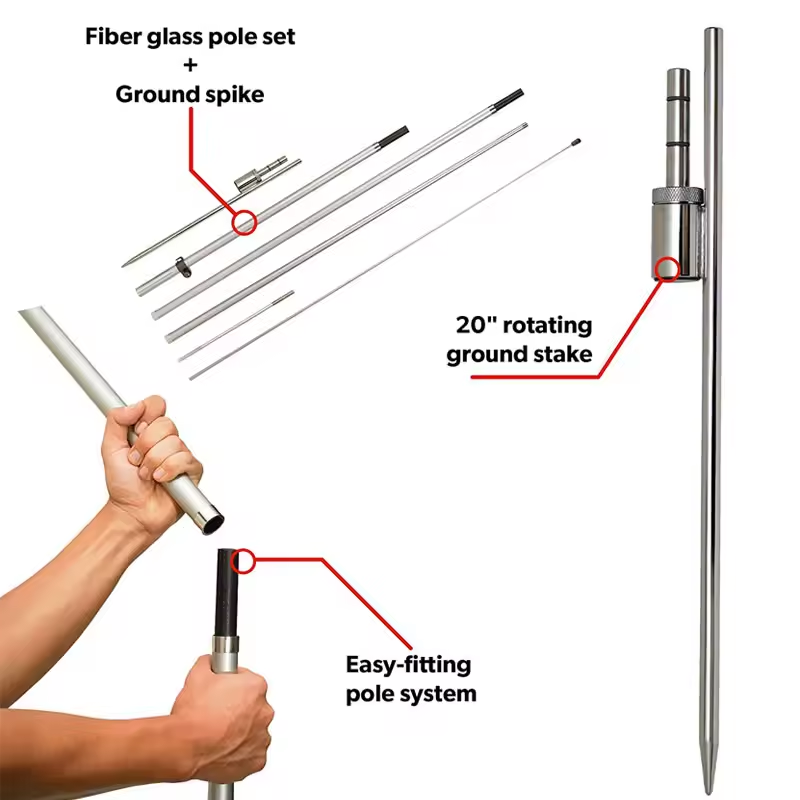 Fiber glass pole set
+
Ground spike

20" rotating ground stake

Easy-fitting pole system