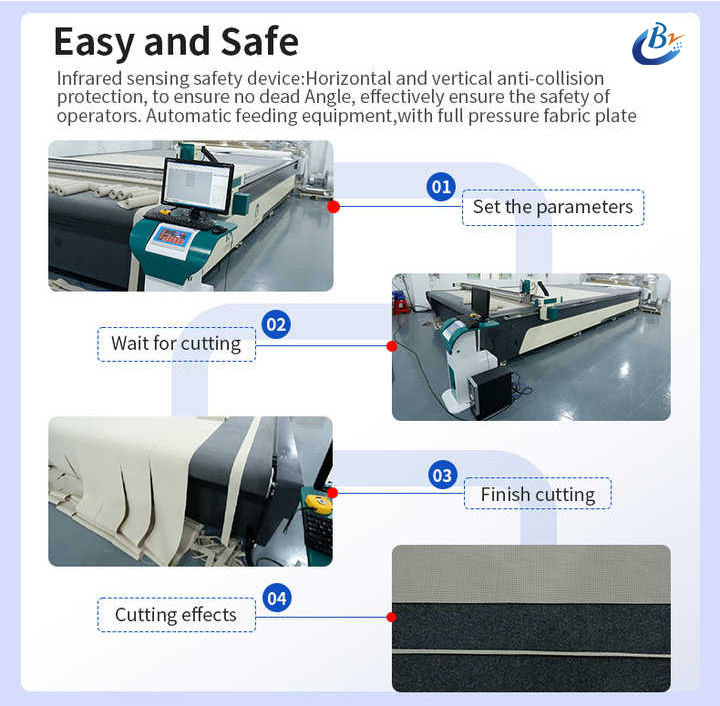 Easy and Safe

Infrared sensing safety device:Horizontal and vertical anti-collision protection, to ensure no dead Angle, effectively ensure the safety of operators. Automatic feeding equipment,with full pressure fabric plate

01
Set the parameters

02
Wait for cutting

03
Finish cutting

04
Cutting effects