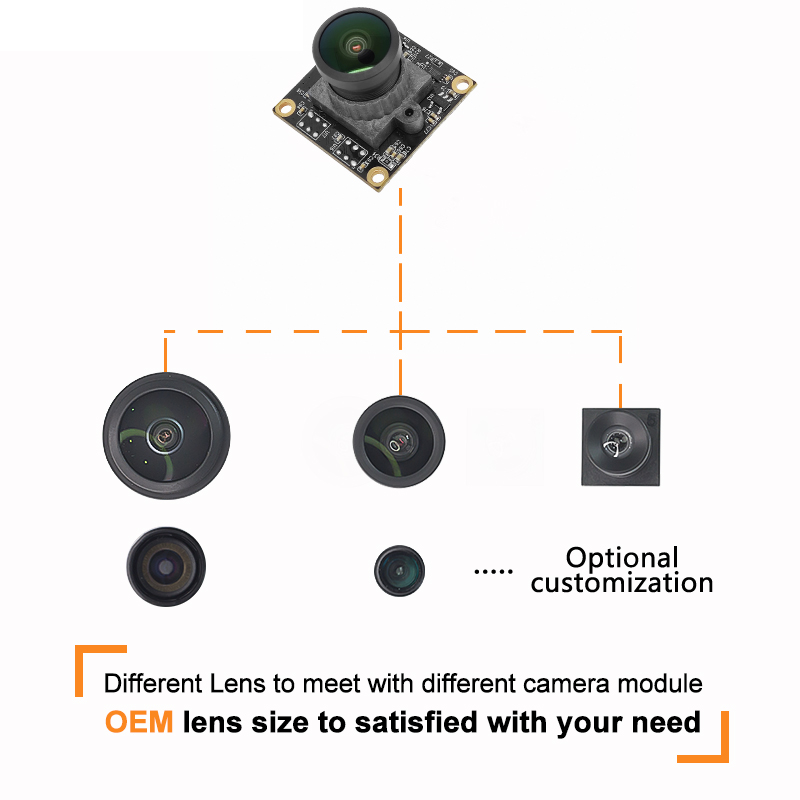 ..... Optional customization

Different Lens to meet with different camera module
OEM lens size to satisfied with your need