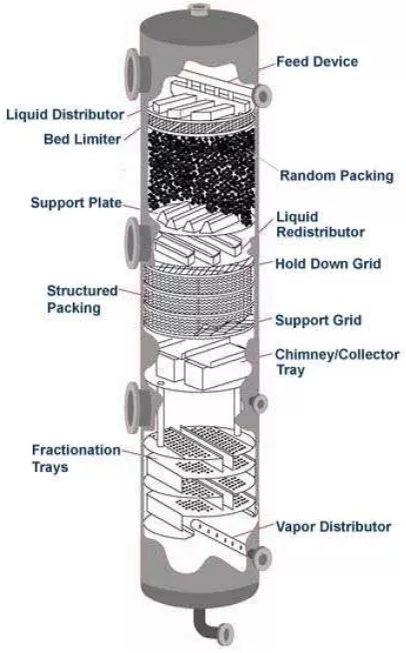 Feed Device
Liquid Distributor
Bed Limiter
Random Packing
Support Plate
Liquid Redistributor
Hold Down Grid
Structured Packing
Support Grid
Chimney/Collector Tray
Fractionation Trays
Vapor Distributor