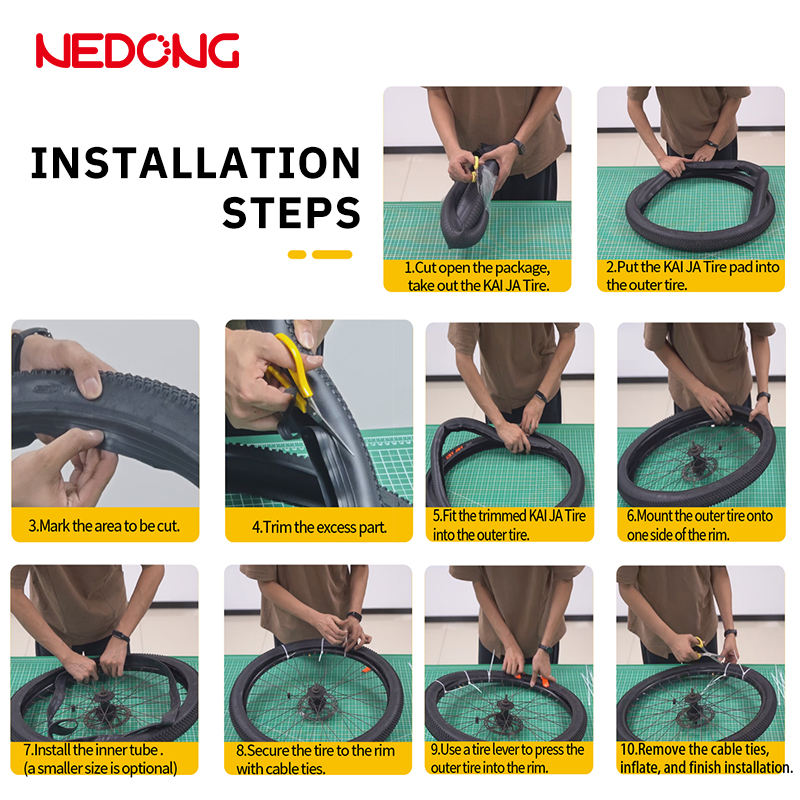 NEDONG

INSTALLATION STEPS

1.Cut open the package, take out the KAI JA Tire.

2.Put the KAI JA Tire pad into the outer tire.

3.Mark the area to be cut.

4.Trim the excess part.

5.Fit the trimmed KAI JA Tire into the outer tire.

6.Mount the outer tire onto one side of the rim.

7.Install the inner tube . (a smaller size is optional)

8.Secure the tire to the rim with cable ties.

9.Use a tire lever to press the outer tire into the rim.

10.Remove the cable ties, inflate, and finish installation.