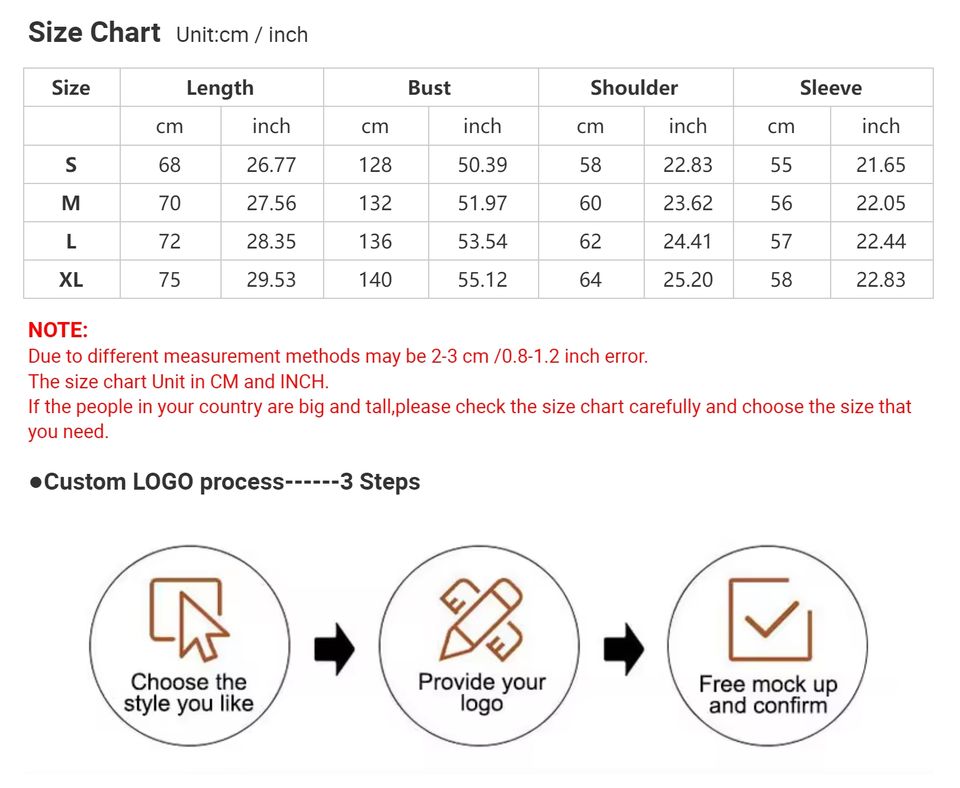 Size Chart Unit:cm / inch

| Size | Length | | Bust | | Shoulder | | Sleeve | |
|---|---|---|---|---|---|---|---|---|
| | cm | inch | cm | inch | cm | inch | cm | inch |
| S | 68 | 26.77 | 128 | 50.39 | 58 | 22.83 | 55 | 21.65 |
| M | 70 | 27.56 | 132 | 51.97 | 60 | 23.62 | 56 | 22.05 |
| L | 72 | 28.35 | 136 | 53.54 | 62 | 24.41 | 57 | 22.44 |
| XL | 75 | 29.53 | 140 | 55.12 | 64 | 25.20 | 58 | 22.83 |

NOTE:
Due to different measurement methods may be 2-3 cm /0.8-1.2 inch error.
The size chart Unit in CM and INCH.
If the people in your country are big and tall,please check the size chart carefully and choose the size that you need.

●Custom LOGO process------3 Steps

Choose the style you like

Provide your logo

Free mock up and confirm