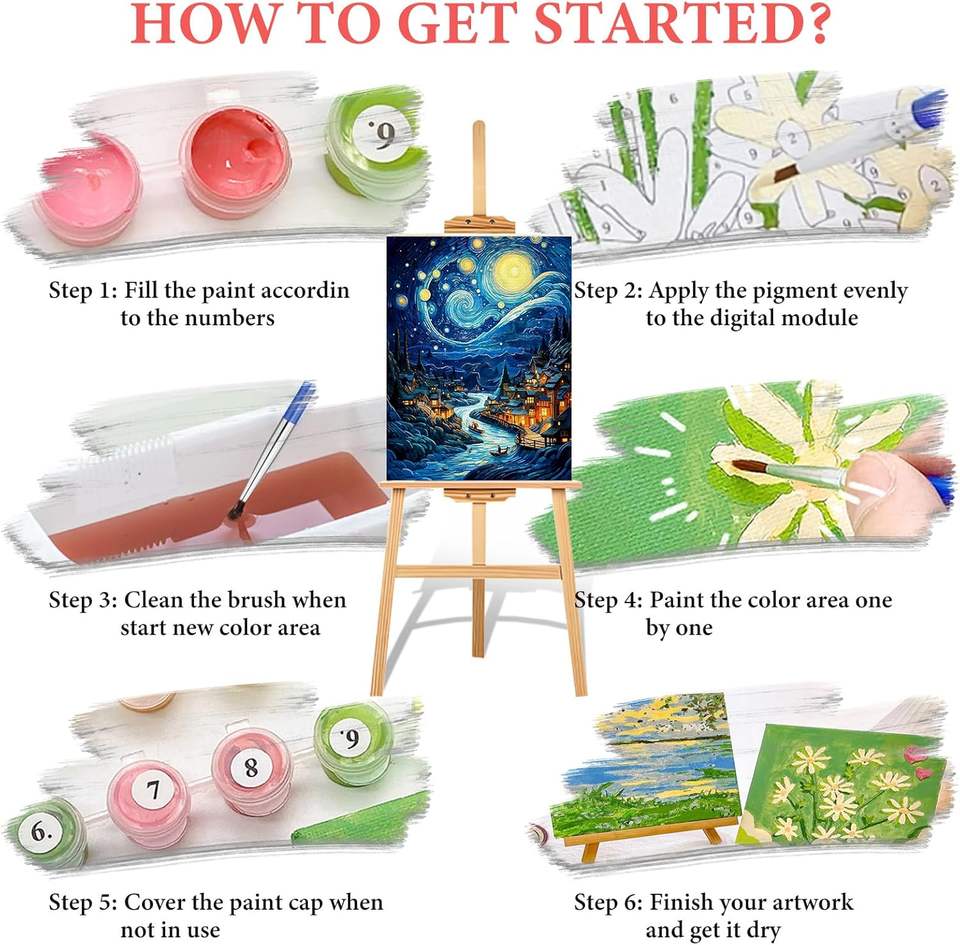 HOW TO GET STARTED?

Step 1: Fill the paint accordin to the numbers

Step 2: Apply the pigment evenly to the digital module

Step 3: Clean the brush when start new color area

Step 4: Paint the color area one by one

6. 7 8 9.

Step 5: Cover the paint cap when not in use

Step 6: Finish your artwork and get it dry