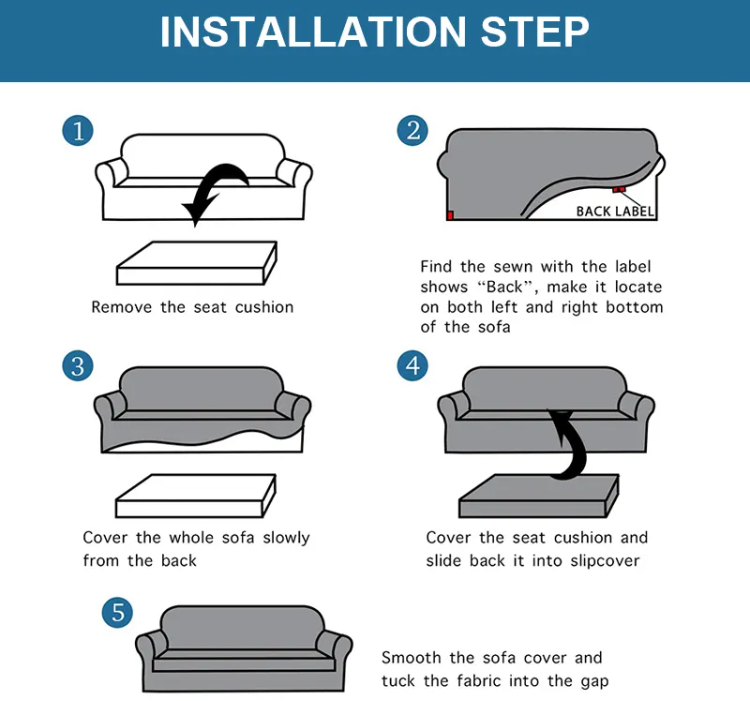 INSTALLATION STEP

1

Remove the seat cushion

2

BACK LABEL

Find the sewn with the label shows “Back”, make it locate on both left and right bottom of the sofa

3

Cover the whole sofa slowly from the back

4

Cover the seat cushion and slide back it into slipcover

5

Smooth the sofa cover and tuck the fabric into the gap