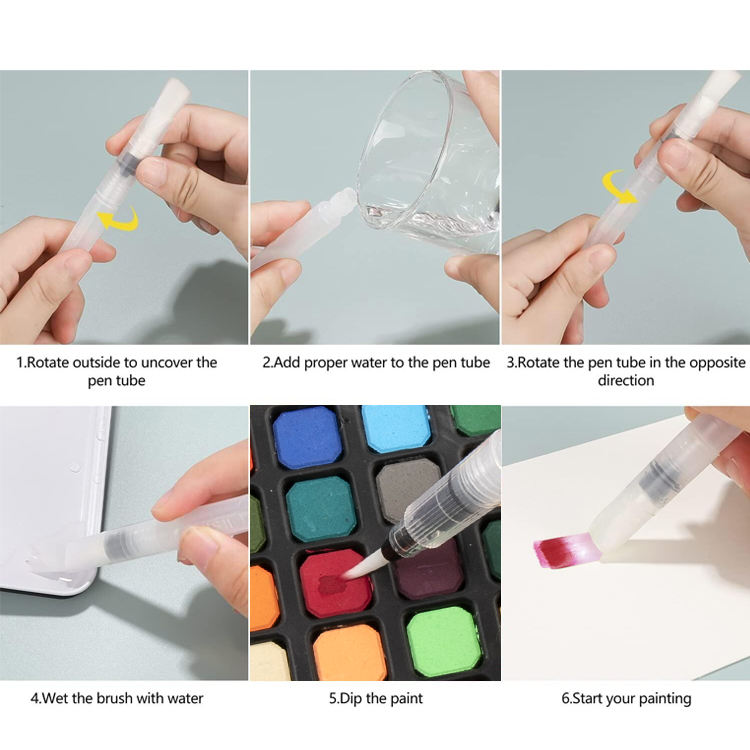 1.Rotate outside to uncover the pen tube

2.Add proper water to the pen tube

3.Rotate the pen tube in the opposite direction

4.Wet the brush with water

5.Dip the paint

6.Start your painting