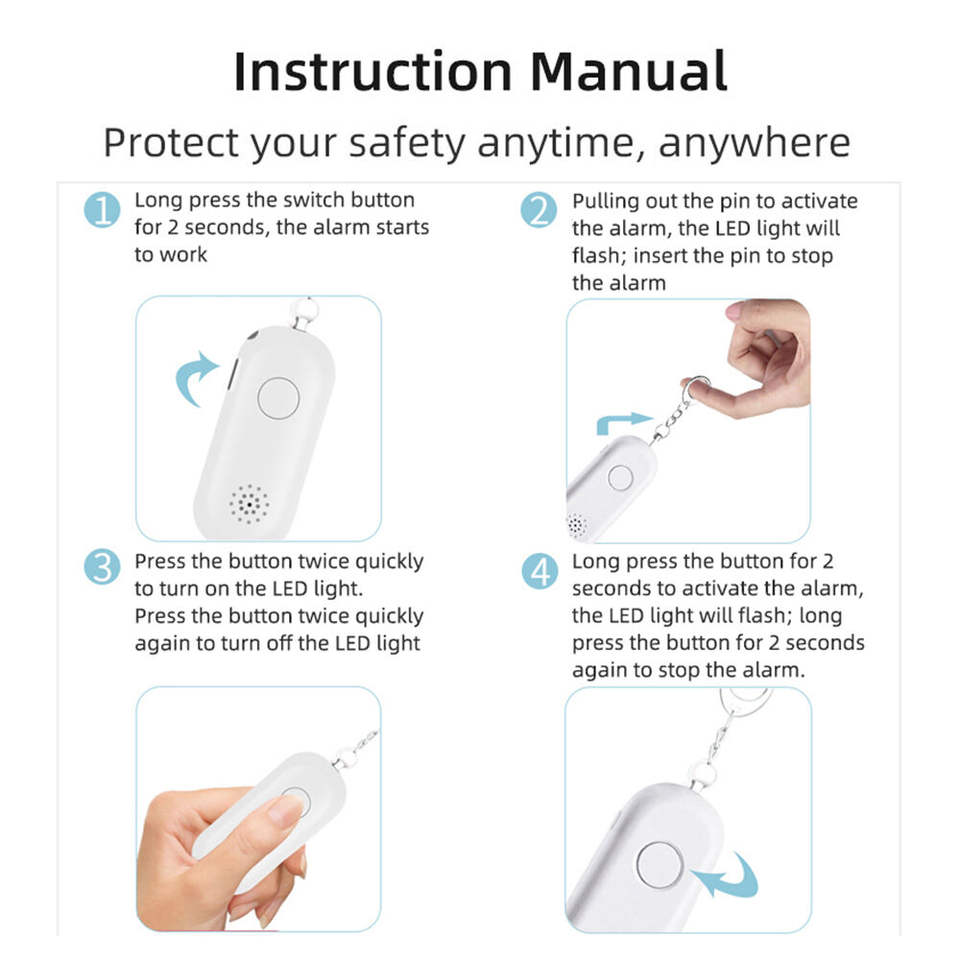 Instruction Manual

Protect your safety anytime, anywhere

1 Long press the switch button for 2 seconds, the alarm starts to work

2 Pulling out the pin to activate the alarm, the LED light will flash; insert the pin to stop the alarm

3 Press the button twice quickly to turn on the LED light. Press the button twice quickly again to turn off the LED light

4 Long press the button for 2 seconds to activate the alarm, the LED light will flash; long press the button for 2 seconds again to stop the alarm.