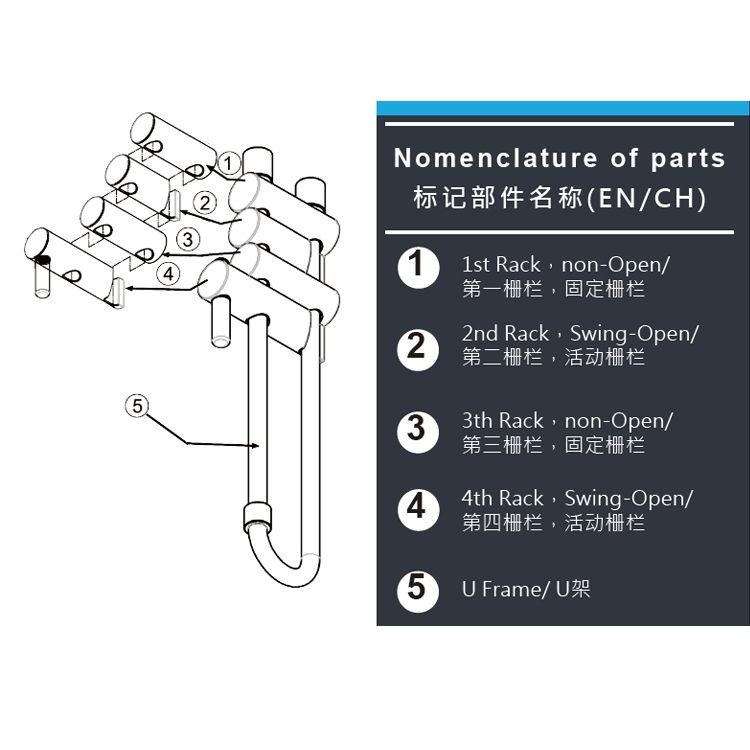 1
2
3
4
5

Nomenclature of parts
标记部件名称(EN/CH)

1 1st Rack，non-Open/
第一栅栏，固定栅栏

2 2nd Rack，Swing-Open/
第二栅栏，活动栅栏

3 3th Rack，non-Open/
第三栅栏，固定栅栏

4 4th Rack，Swing-Open/
第四栅栏，活动栅栏

5 U Frame/ U架