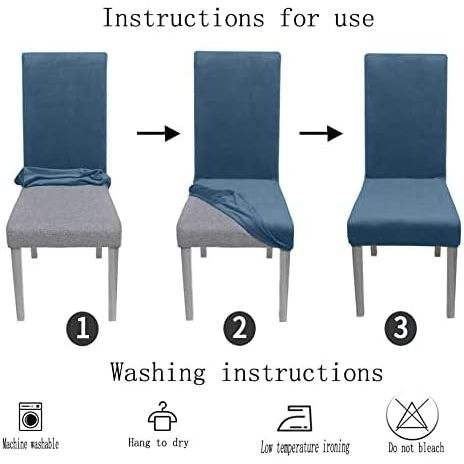 Instructions for use

1

2

3

Washing instructions

Machine washable

Hang to dry

Low temperature ironing

Do not bleach