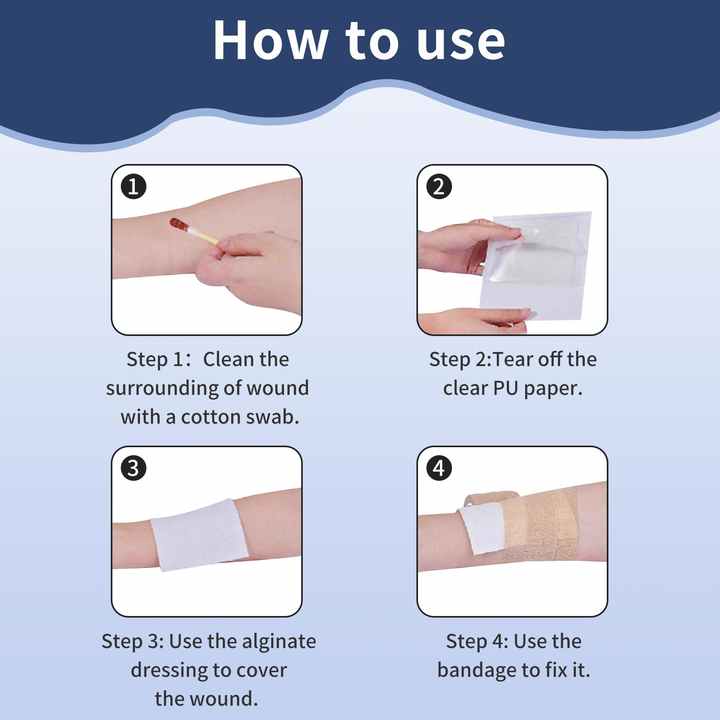 How to use

1

Step 1：Clean the surrounding of wound with a cotton swab.

2

Step 2:Tear off the clear PU paper.

3

Step 3: Use the alginate dressing to cover the wound.

4

Step 4: Use the bandage to fix it.