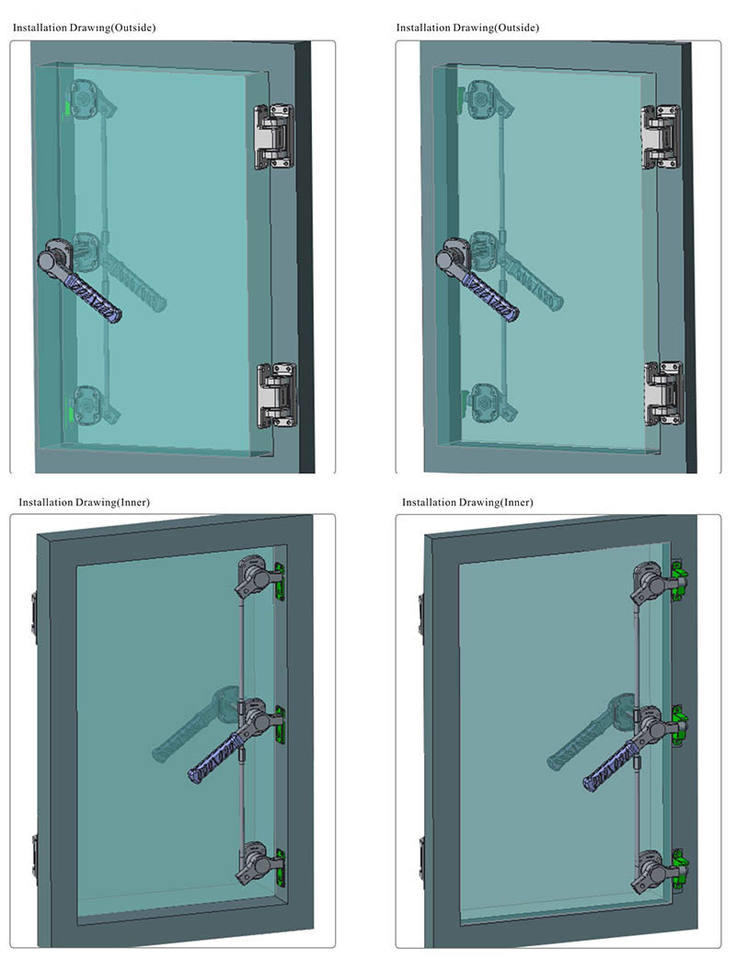 Installation Drawing(Outside)

Installation Drawing(Outside)

Installation Drawing(Inner)

Installation Drawing(Inner)