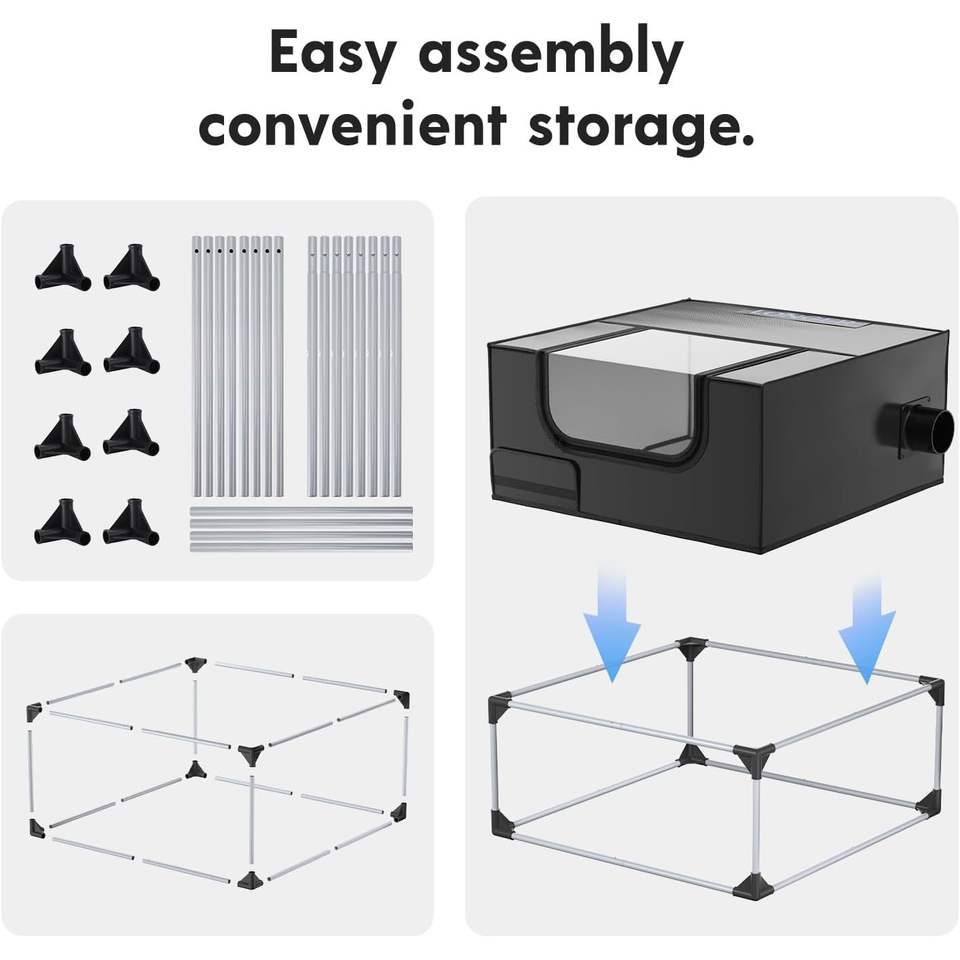 Easy assembly
convenient storage.