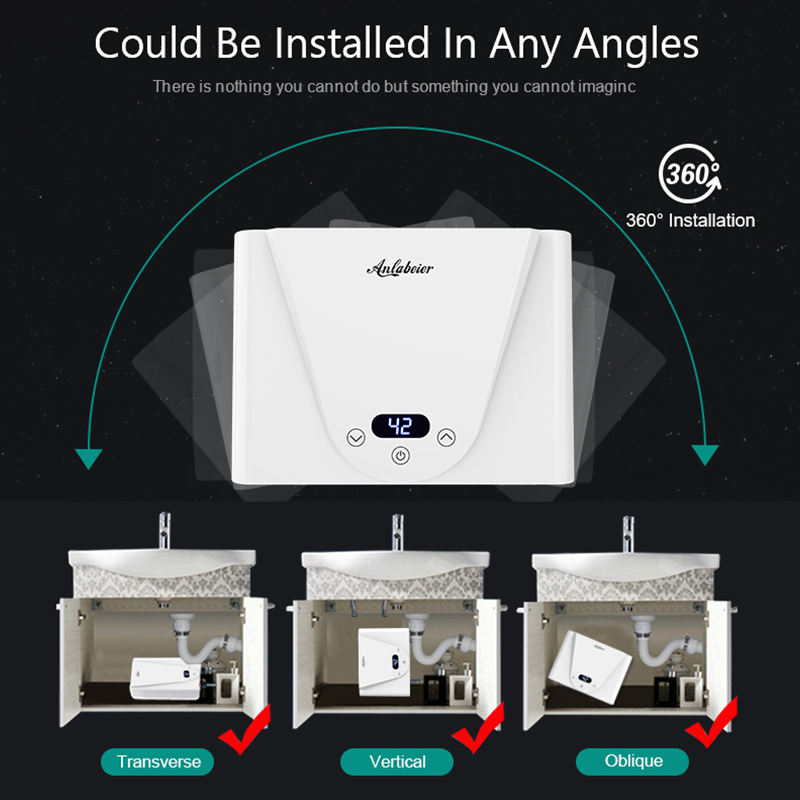 Could Be Installed In Any Angles

There is nothing you cannot do but something you cannot imaginc

360°

360° Installation

Anlabeier

42

Transverse

Vertical

Oblique