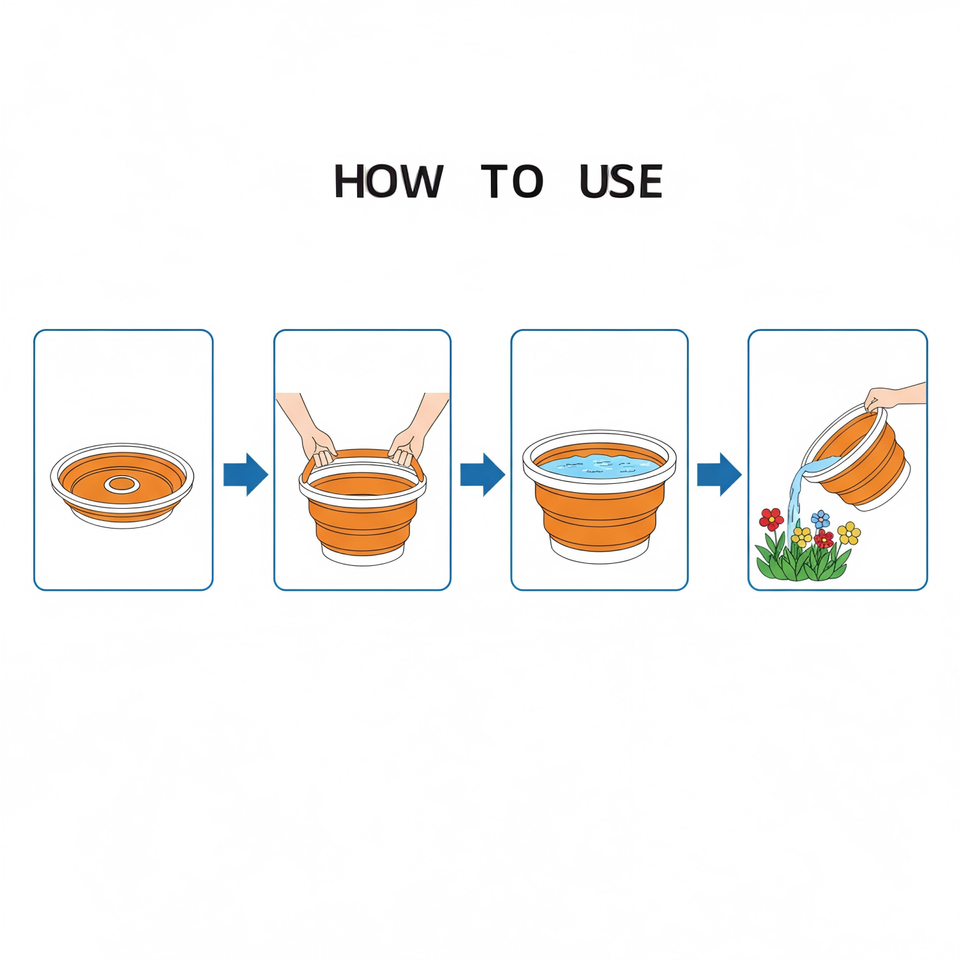 HOW TO USE