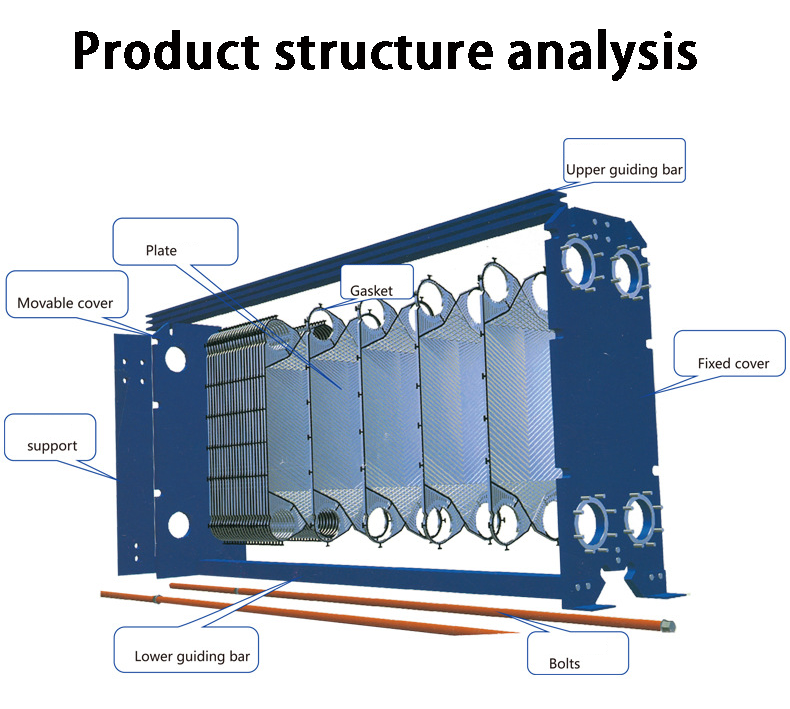 Product structure analysis

Upper guiding bar

Plate

Movable cover

Gasket

Fixed cover

support

Lower guiding bar

Bolts