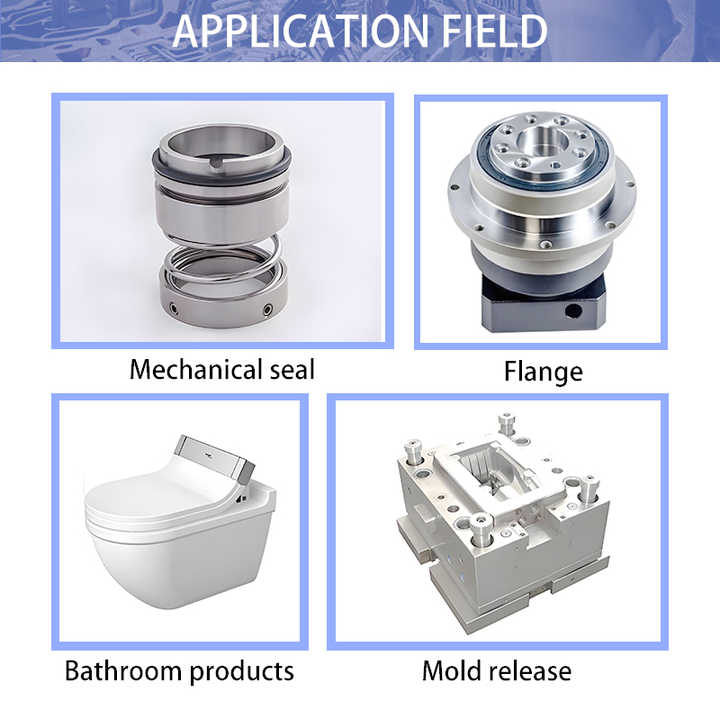 APPLICATION FIELD

Mechanical seal

Flange

Bathroom products

Mold release