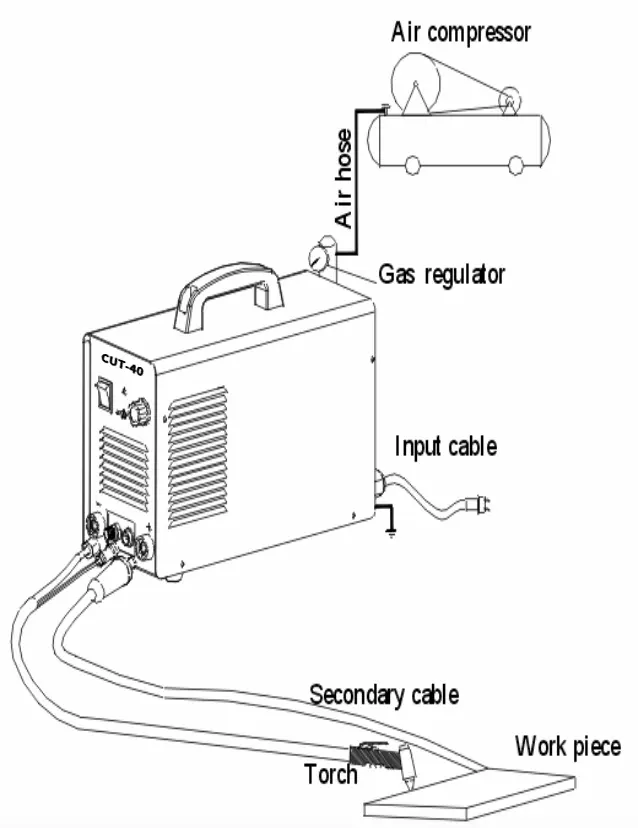 Air compressor

Air hose

Gas regulator

CUT-40

Input cable

Secondary cable

Work piece

Torch