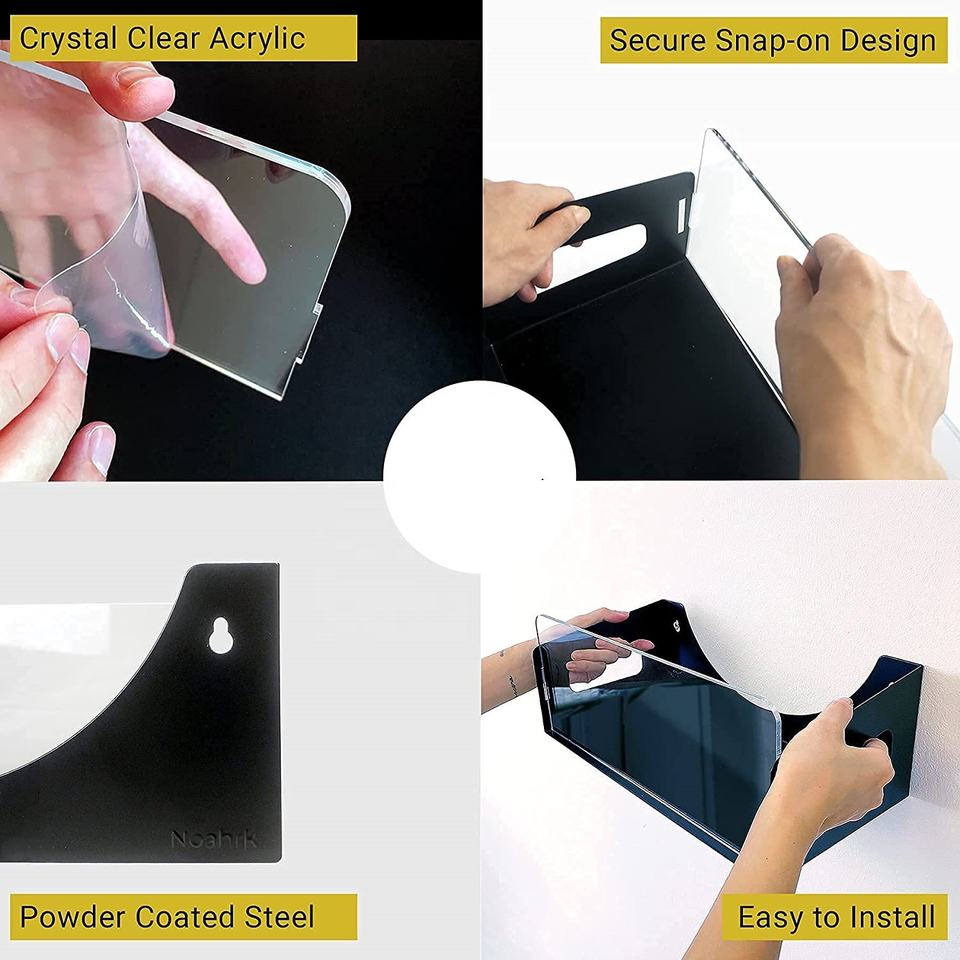 Crystal Clear Acrylic

Secure Snap-on Design

Noahrk

Powder Coated Steel

Easy to Install