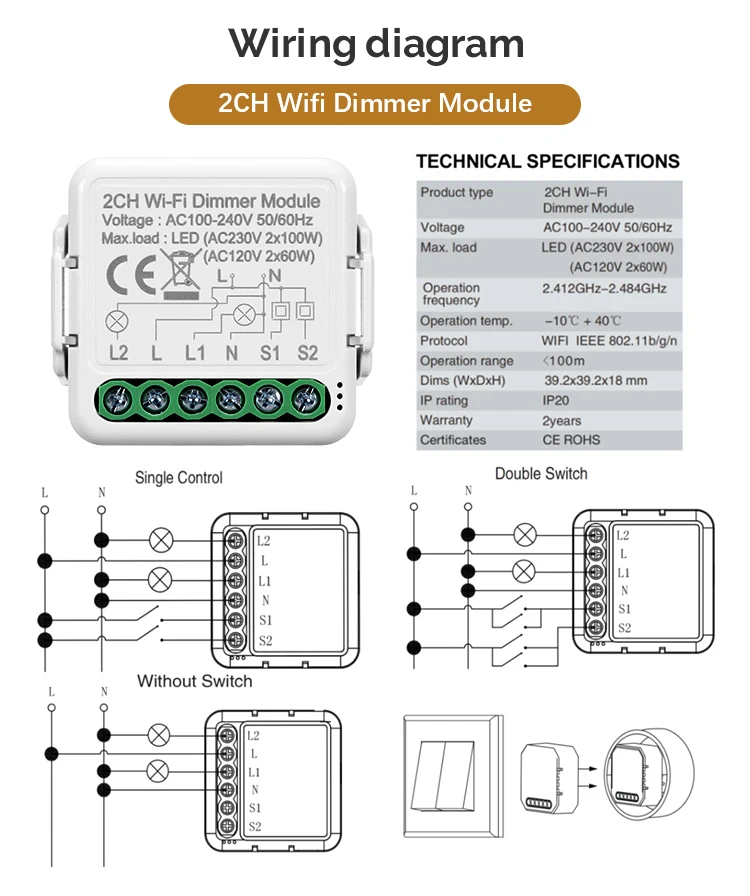 Wiring diagram

2CH Wifi Dimmer Module

2CH Wi-Fi Dimmer Module
Voltage : AC100-240V 50/60Hz
Max.load : LED (AC230V 2x100W)
(AC120V 2x60W)

CE

L N

L2 L L1 N S1 S2

TECHNICAL SPECIFICATIONS

| Product type | 2CH Wi-Fi Dimmer Module |
|---|---|
| Voltage | AC100-240V 50/60Hz |
| Max. load | LED (AC230V 2x100W) (AC120V 2x60W) |
| Operation frequency | 2.412GHz-2.484GHz |
| Operation temp. | -10℃ + 40℃ |
| Protocol | WIFI IEEE 802.11b/g/n |
| Operation range | <100m |
| Dims (WxDxH) | 39.2x39.2x18 mm |
| IP rating | IP20 |
| Warranty | 2years |
| Certificates | CE ROHS |

Single Control

L N

L2 L L1 N S1 S2

Double Switch

L N

L2 L L1 N S1 S2

Without Switch

L N

L2 L L1 N S1 S2