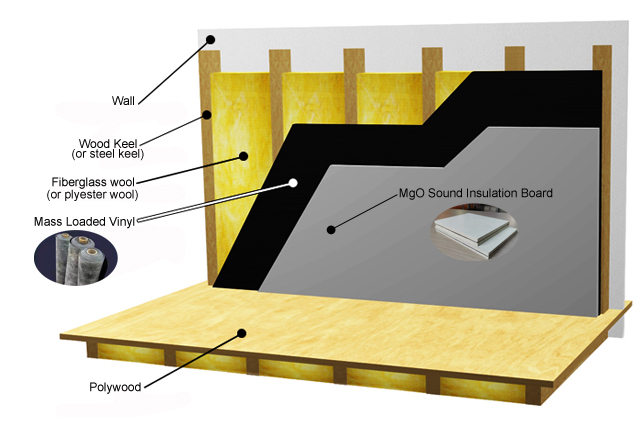 Wall

Wood Keel
(or steel keel)

Fiberglass wool
(or plyester wool)

Mass Loaded Vinyl

MgO Sound Insulation Board

Polywood