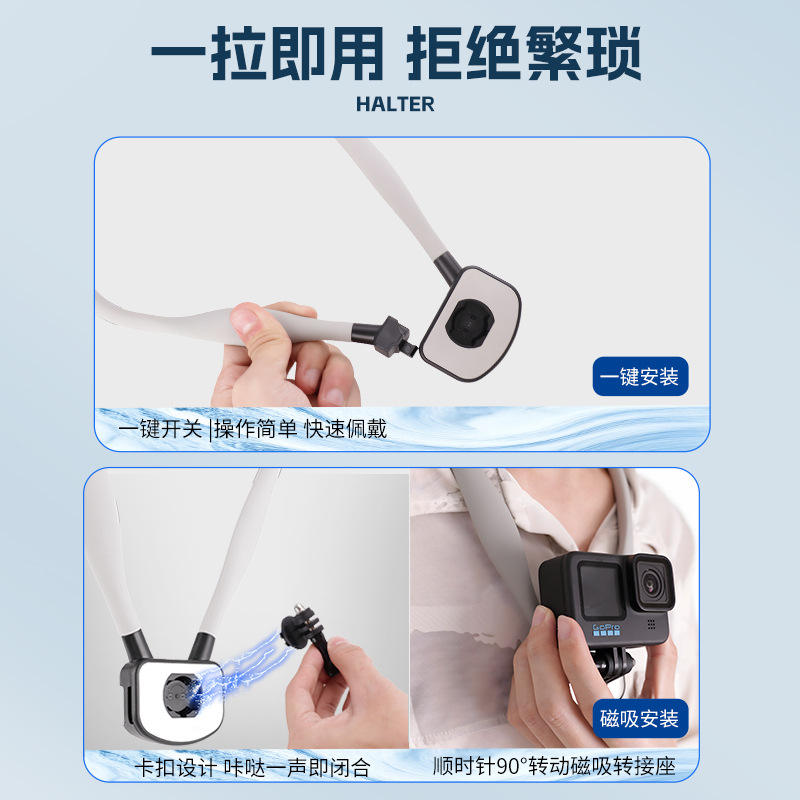 一拉即用 拒绝繁琐
HALTER

一键安装

一键开关 |操作简单 快速佩戴

GoPro

磁吸安装

卡扣设计 咔哒一声即闭合

顺时针90°转动磁吸转接座