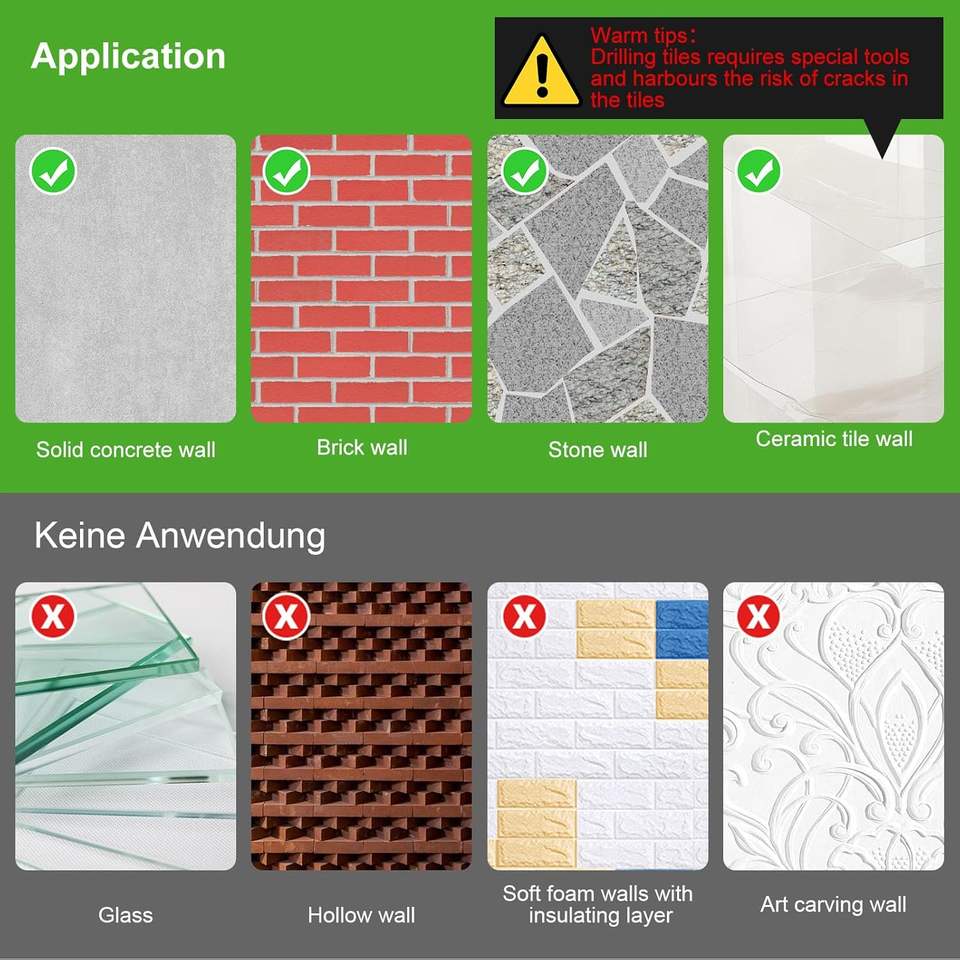 Application

Warm tips:
Drilling tiles requires special tools and harbours the risk of cracks in the tiles

Solid concrete wall

Brick wall

Stone wall

Ceramic tile wall

Keine Anwendung

Glass

Hollow wall

Soft foam walls with insulating layer

Art carving wall