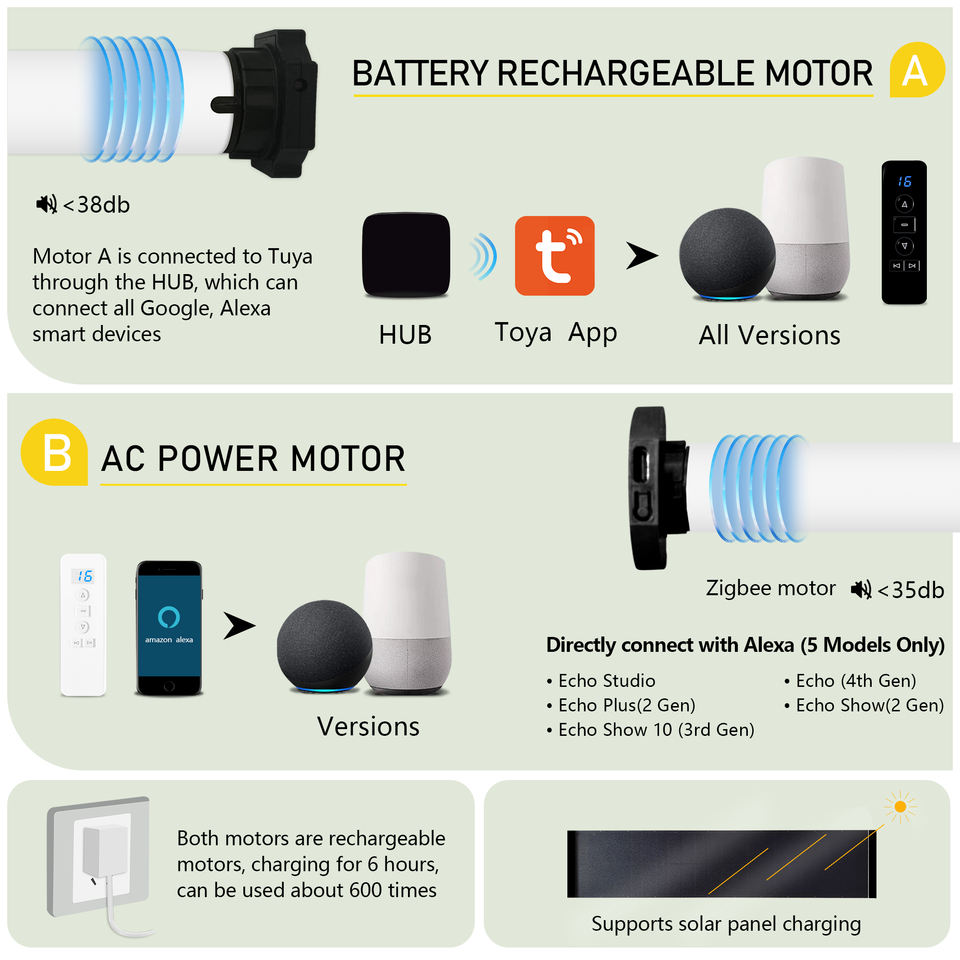 BATTERY RECHARGEABLE MOTOR A

<38db

Motor A is connected to Tuya through the HUB, which can connect all Google, Alexa smart devices

HUB

Toya App

All Versions

16

B AC POWER MOTOR

16

amazon alexa

Versions

Zigbee motor <35db

Directly connect with Alexa (5 Models Only)

• Echo Studio
• Echo Plus(2 Gen)
• Echo Show 10 (3rd Gen)
• Echo (4th Gen)
• Echo Show(2 Gen)

Both motors are rechargeable motors, charging for 6 hours, can be used about 600 times

Supports solar panel charging