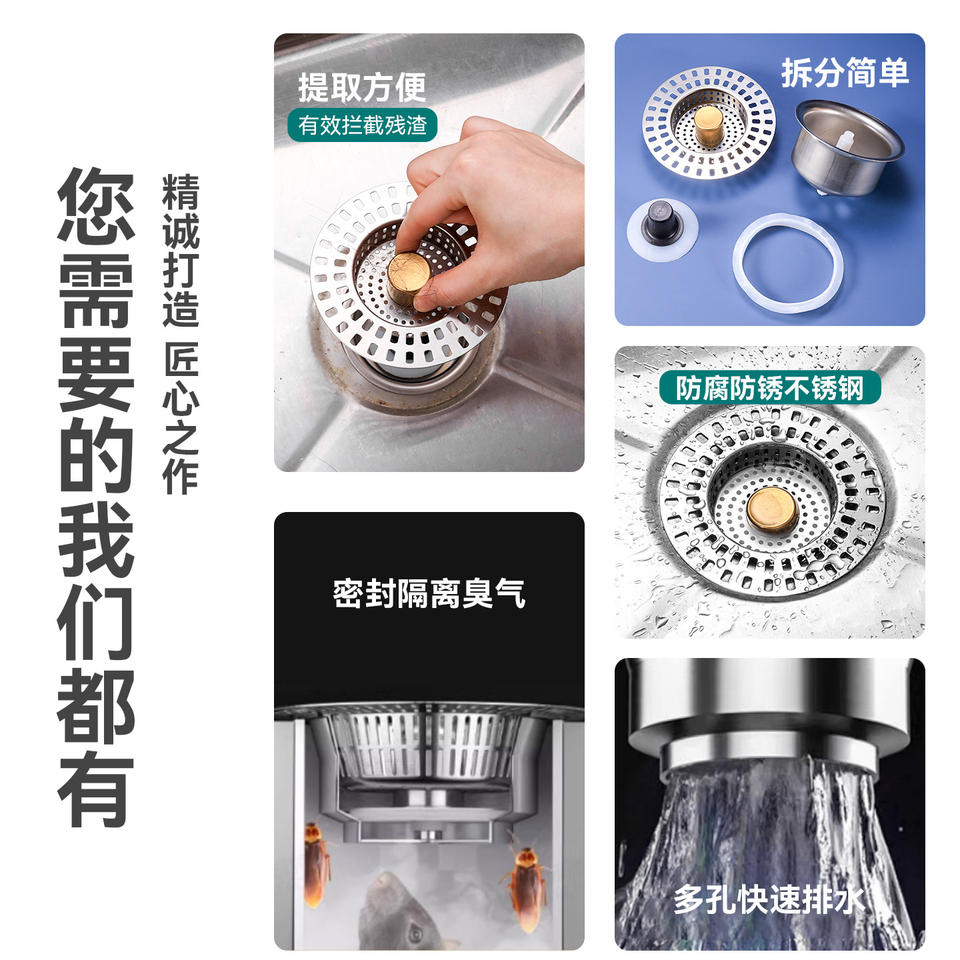 您需要的我们都有

精诚打造 匠心之作

提取方便
有效拦截残渣

拆分简单

防腐防锈不锈钢

密封隔离臭气

多孔快速排水