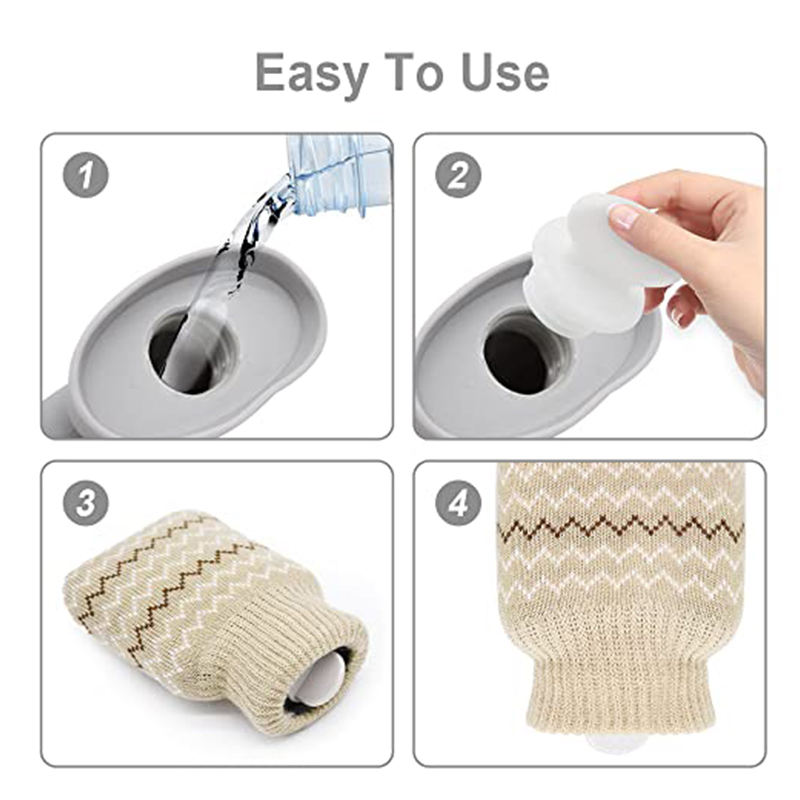 Easy To Use

1

2

3

4