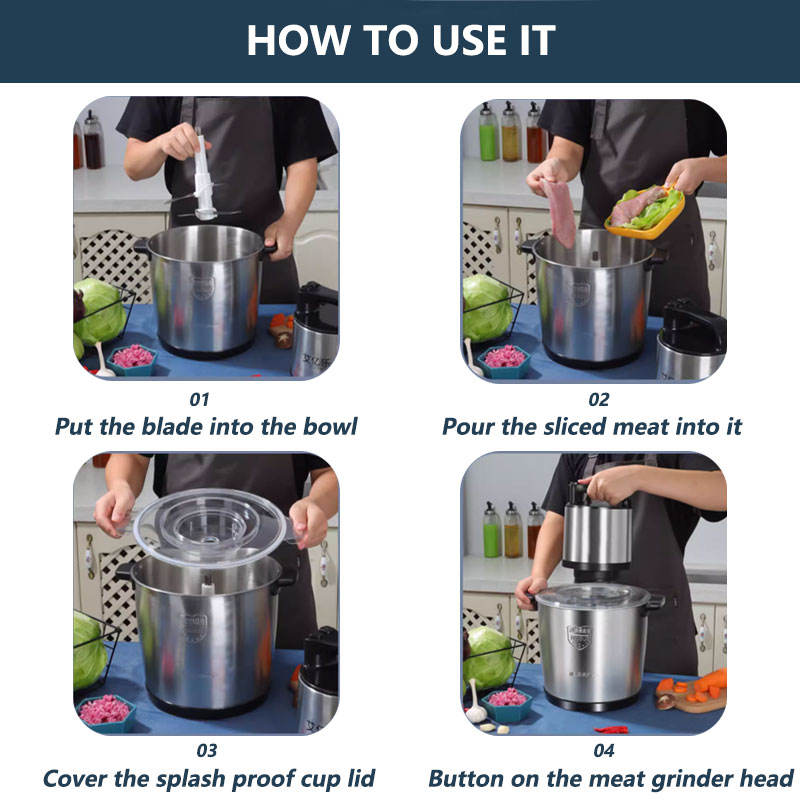 HOW TO USE IT

01
Put the blade into the bowl

02
Pour the sliced meat into it

03
Cover the splash proof cup lid

04
Button on the meat grinder head