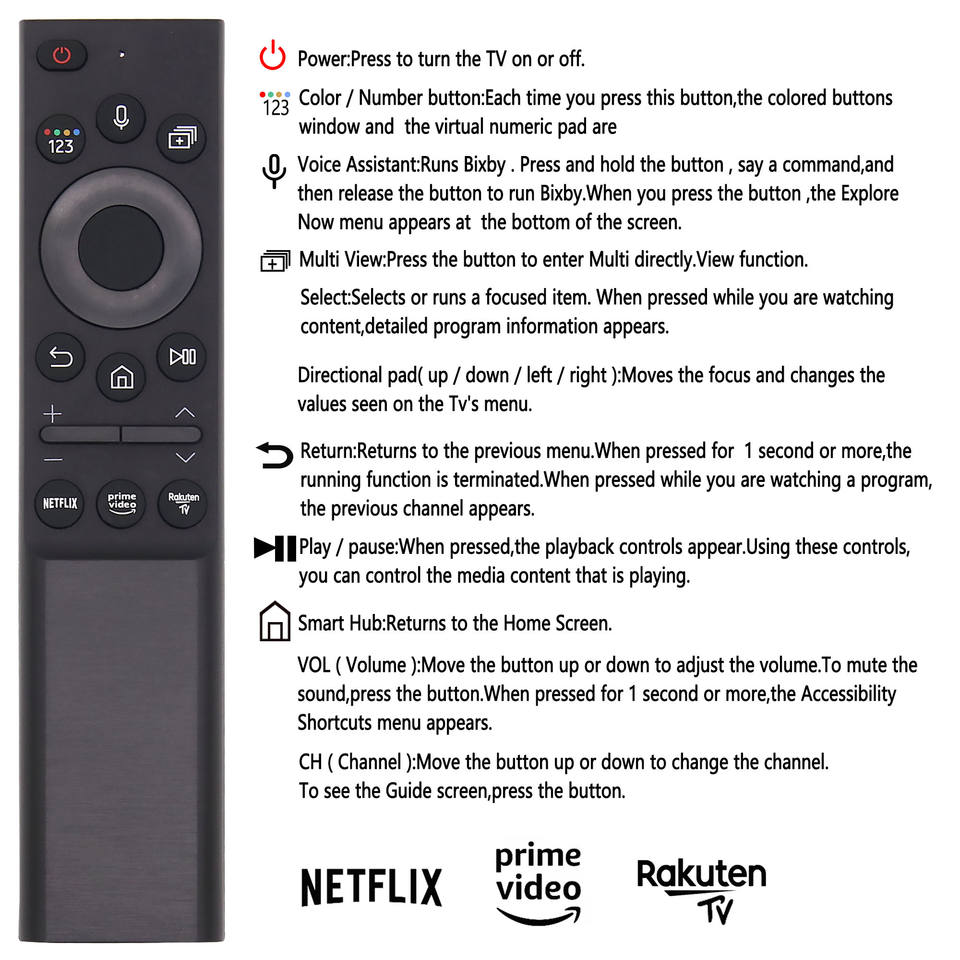 123

NETFLIX

prime video

Rakuten TV

Power:Press to turn the TV on or off.

123 Color / Number button:Each time you press this button,the colored buttons window and the virtual numeric pad are

Voice Assistant:Runs Bixby . Press and hold the button , say a command,and then release the button to run Bixby.When you press the button ,the Explore Now menu appears at the bottom of the screen.

Multi View:Press the button to enter Multi directly.View function.

Select:Selects or runs a focused item. When pressed while you are watching content,detailed program information appears.

Directional pad( up / down / left / right ):Moves the focus and changes the values seen on the Tv's menu.

Return:Returns to the previous menu.When pressed for 1 second or more,the running function is terminated.When pressed while you are watching a program, the previous channel appears.

Play / pause:When pressed,the playback controls appear.Using these controls, you can control the media content that is playing.

Smart Hub:Returns to the Home Screen.

VOL ( Volume ):Move the button up or down to adjust the volume.To mute the sound,press the button.When pressed for 1 second or more,the Accessibility Shortcuts menu appears.

CH ( Channel ):Move the button up or down to change the channel. To see the Guide screen,press the button.

NETFLIX

prime video

Rakuten TV