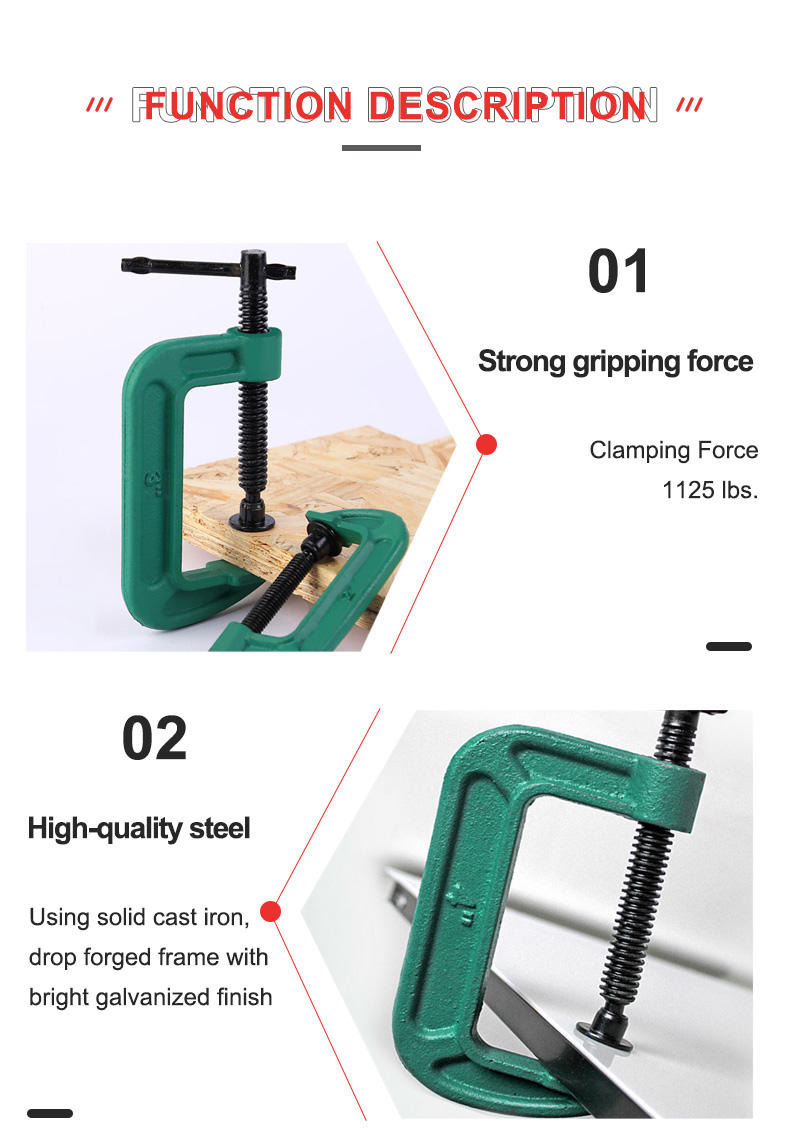 /// FUNCTION DESCRIPTION ///

01

Strong gripping force

Clamping Force 1125 lbs.

3"

02

High-quality steel

Using solid cast iron, drop forged frame with bright galvanized finish

4"