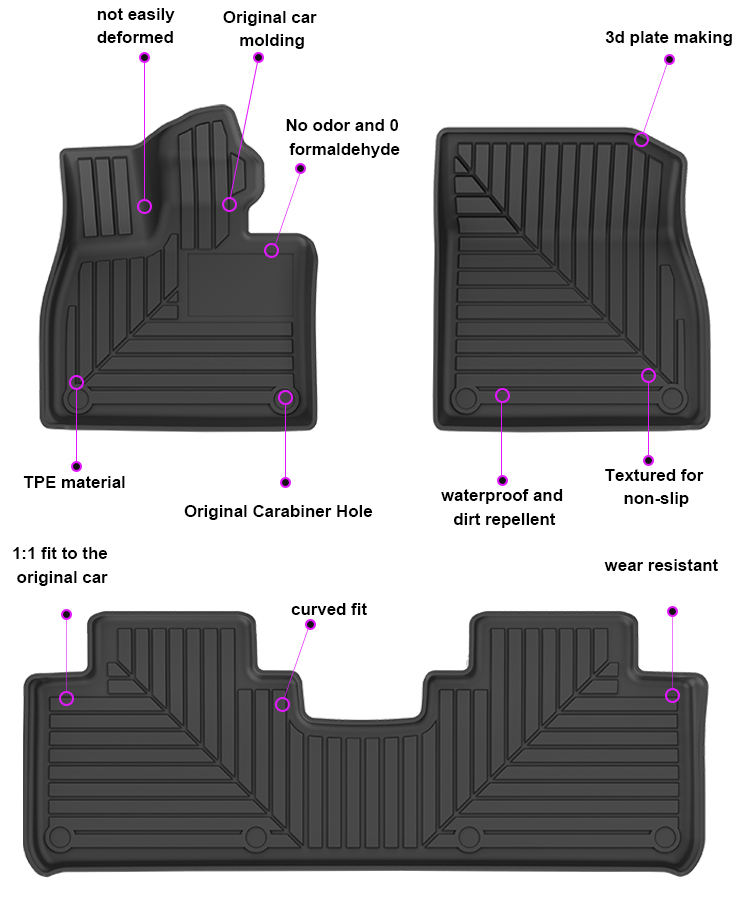 not easily deformed

Original car molding

No odor and 0 formaldehyde

3d plate making

TPE material

Original Carabiner Hole

waterproof and dirt repellent

Textured for non-slip

1:1 fit to the original car

curved fit

wear resistant