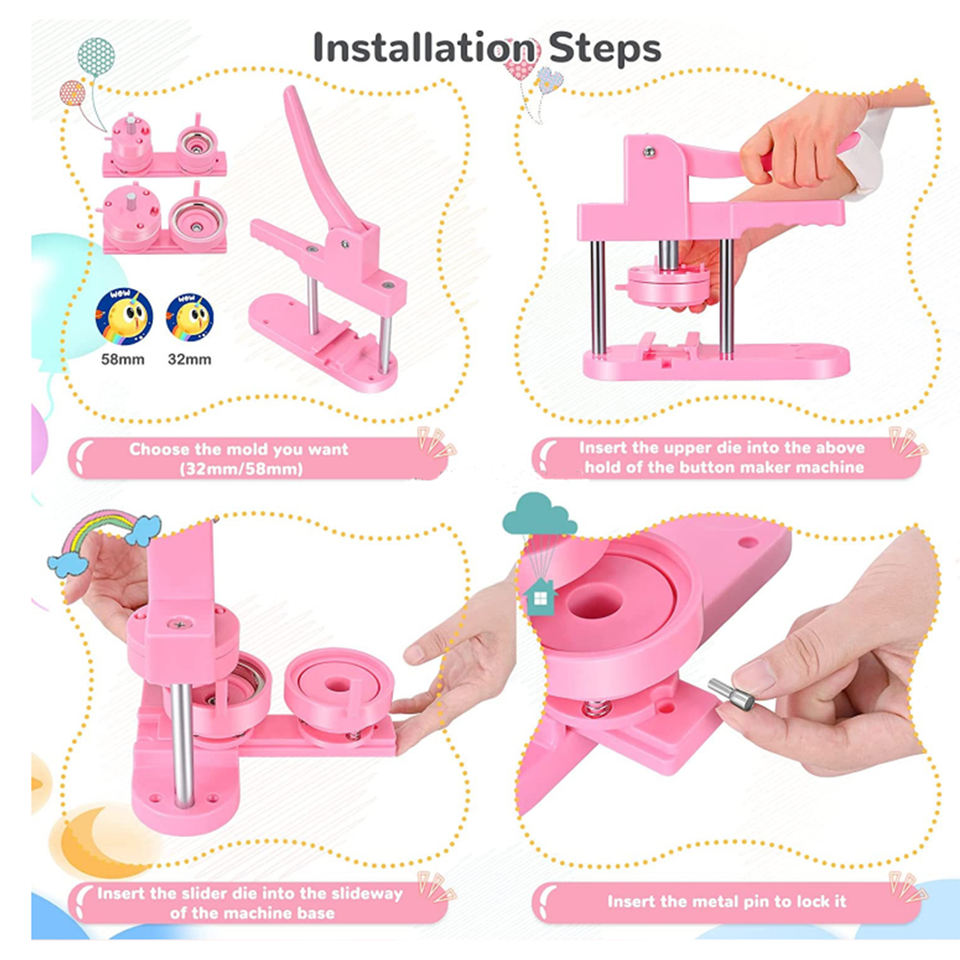 Installation Steps

WOW
WOW
58mm
32mm

Choose the mold you want (32mm/58mm)

Insert the upper die into the above hold of the button maker machine

Insert the slider die into the slideway of the machine base

Insert the metal pin to lock it