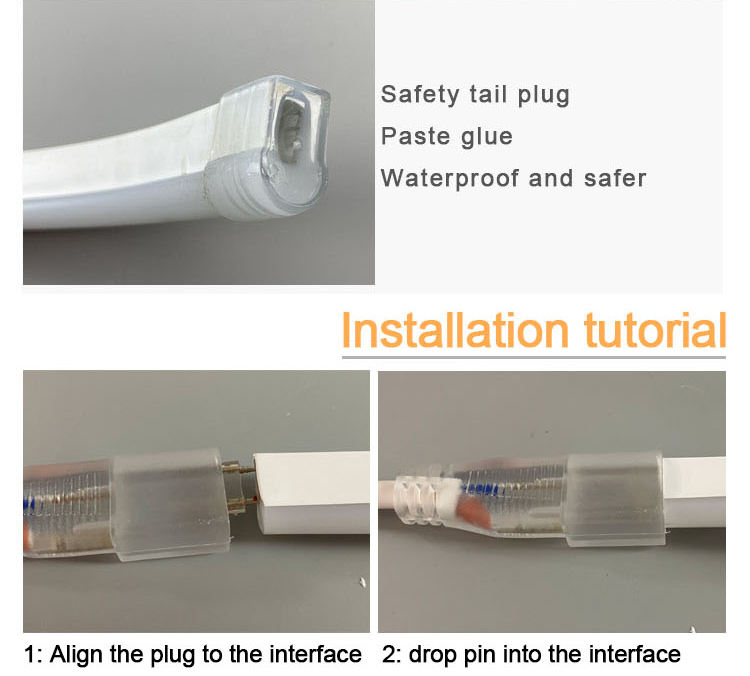 Safety tail plug
Paste glue
Waterproof and safer

Installation tutorial

1: Align the plug to the interface

2: drop pin into the interface