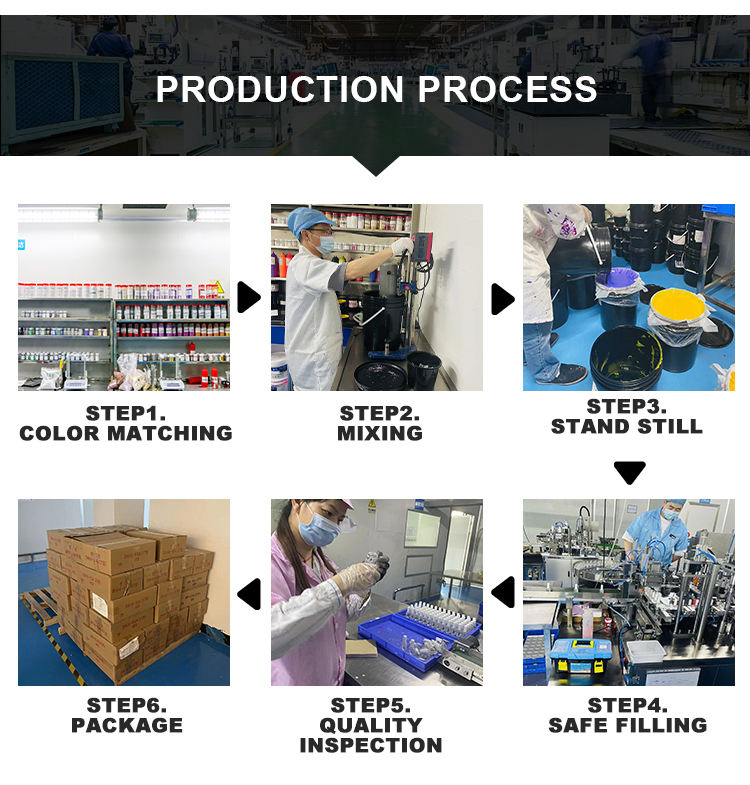 PRODUCTION PROCESS

STEP1.
COLOR MATCHING

STEP2.
MIXING

STEP3.
STAND STILL

STEP4.
SAFE FILLING

STEP5.
QUALITY
INSPECTION

STEP6.
PACKAGE