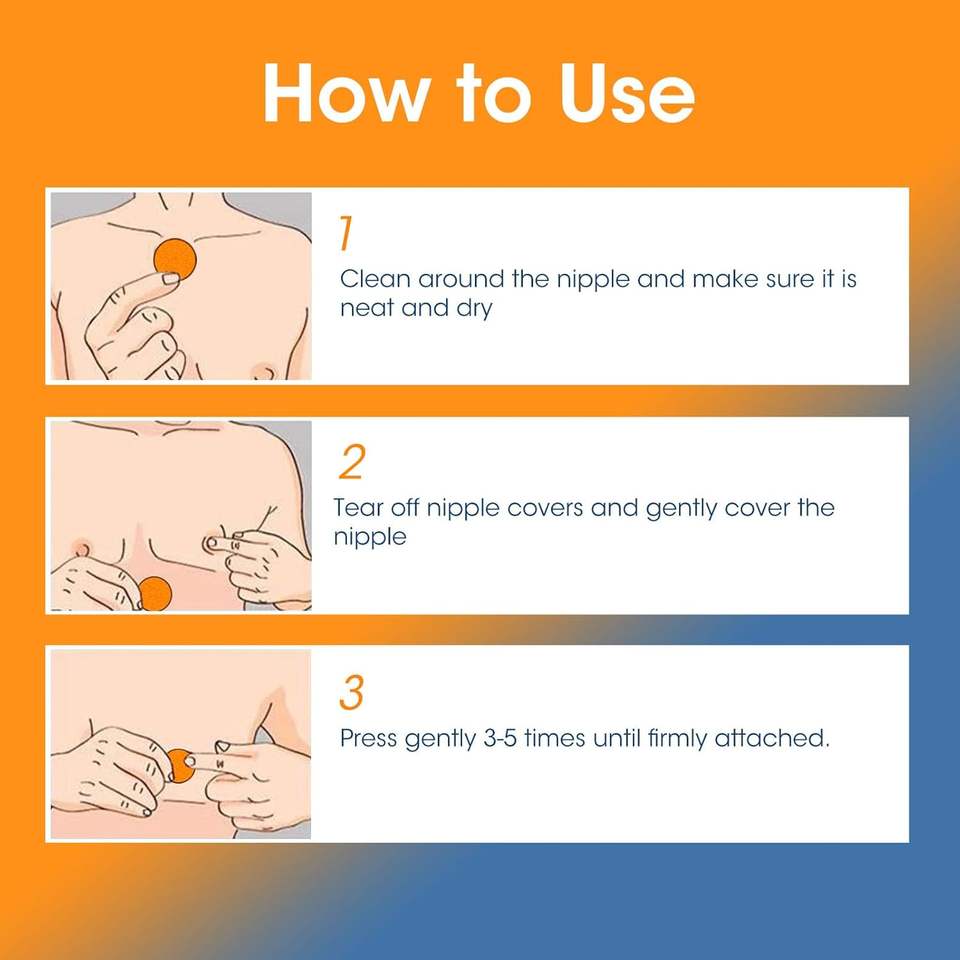 How to Use

1

Clean around the nipple and make sure it is neat and dry

2

Tear off nipple covers and gently cover the nipple

3

Press gently 3-5 times until firmly attached.