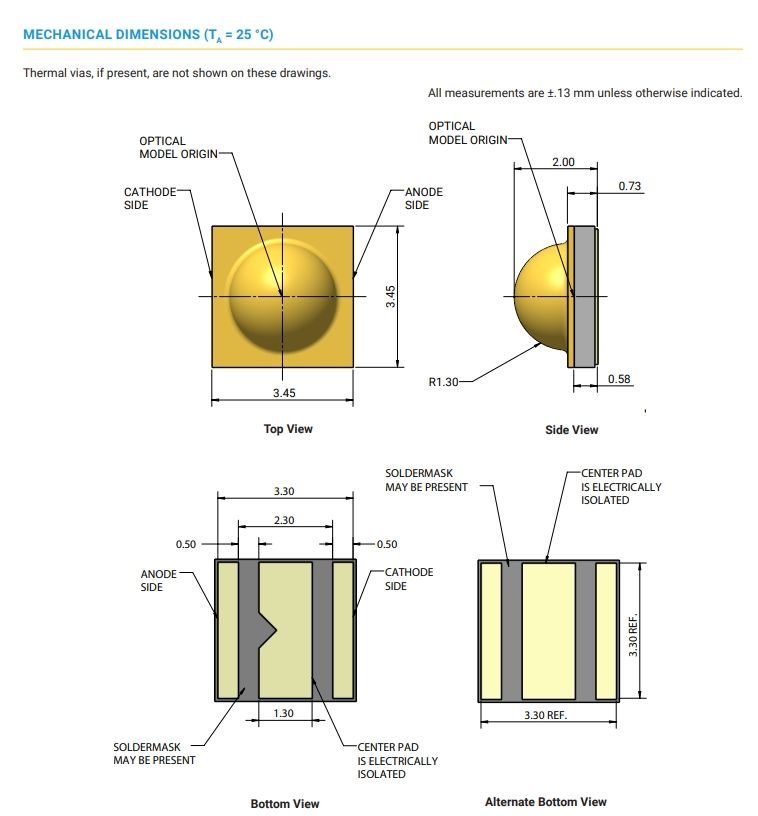 MECHANICAL DIMENSIONS ($T_A$ = 25 °C)

Thermal vias, if present, are not shown on these drawings.

All measurements are ±.13 mm unless otherwise indicated.

OPTICAL MODEL ORIGIN

CATHODE SIDE

ANODE SIDE

3.45

3.45

Top View

OPTICAL MODEL ORIGIN

2.00

0.73

R1.30

0.58

Side View

3.30

2.30

0.50

0.50

ANODE SIDE

CATHODE SIDE

1.30

SOLDERMASK MAY BE PRESENT

CENTER PAD IS ELECTRICALLY ISOLATED

Bottom View

SOLDERMASK MAY BE PRESENT

CENTER PAD IS ELECTRICALLY ISOLATED

3.30 REF.

3.30 REF.

Alternate Bottom View