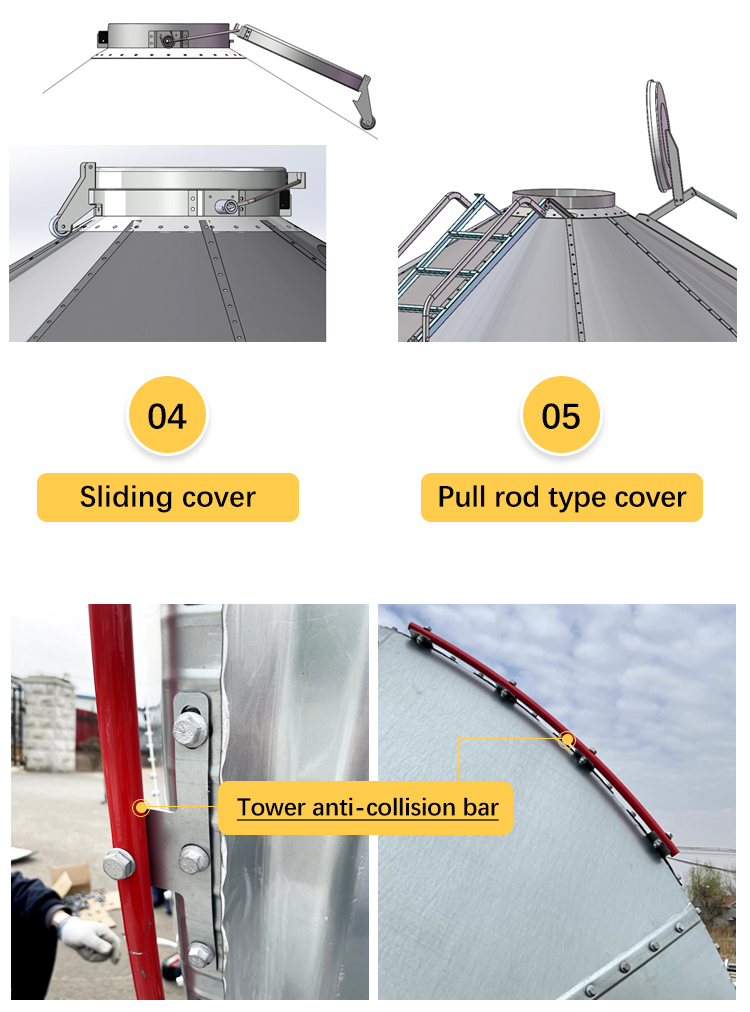 04

Sliding cover

05

Pull rod type cover

Tower anti-collision bar