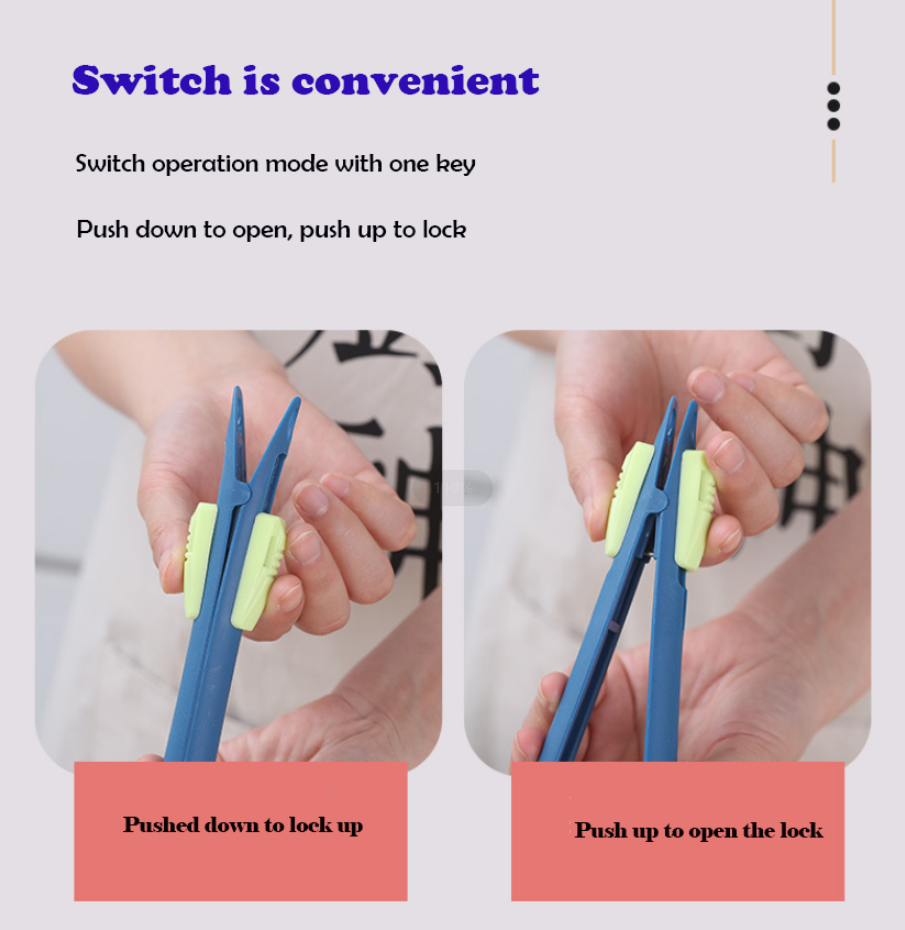 Switch is convenient

Switch operation mode with one key

Push down to open, push up to lock

Pushed down to lock up

Push up to open the lock