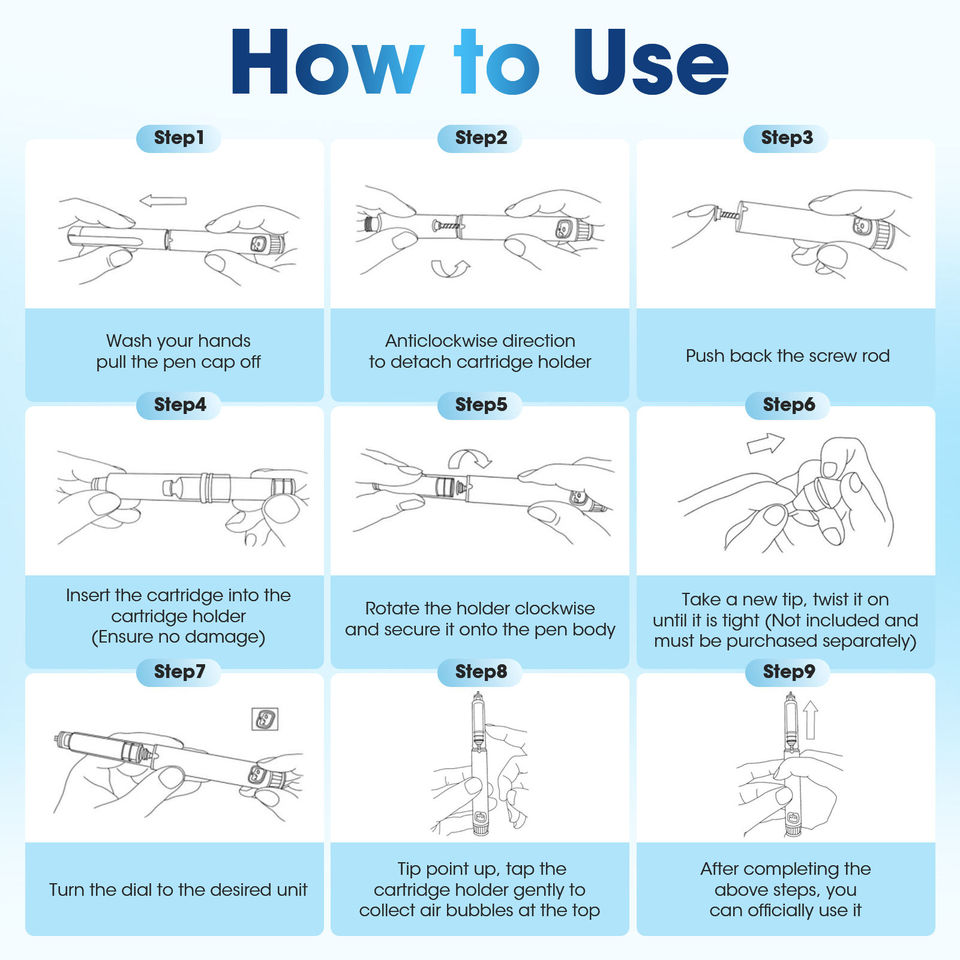 How to Use

Step1

Wash your hands pull the pen cap off

Step2

Anticlockwise direction to detach cartridge holder

Step3

Push back the screw rod

Step4

Insert the cartridge into the cartridge holder (Ensure no damage)

Step5

Rotate the holder clockwise and secure it onto the pen body

Step6

Take a new tip, twist it on until it is tight (Not included and must be purchased separately)

Step7

Turn the dial to the desired unit

Step8

Tip point up, tap the cartridge holder gently to collect air bubbles at the top

Step9

After completing the above steps, you can officially use it