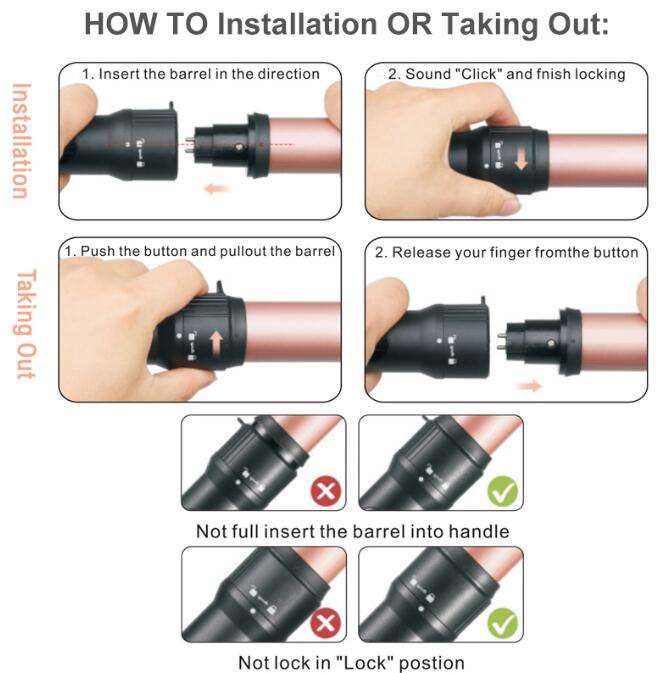 HOW TO Installation OR Taking Out:

Installation

1. Insert the barrel in the direction

2. Sound "Click" and fnish locking

Taking Out

1. Push the button and pullout the barrel

2. Release your finger fromthe button

Not full insert the barrel into handle

Not lock in "Lock" postion