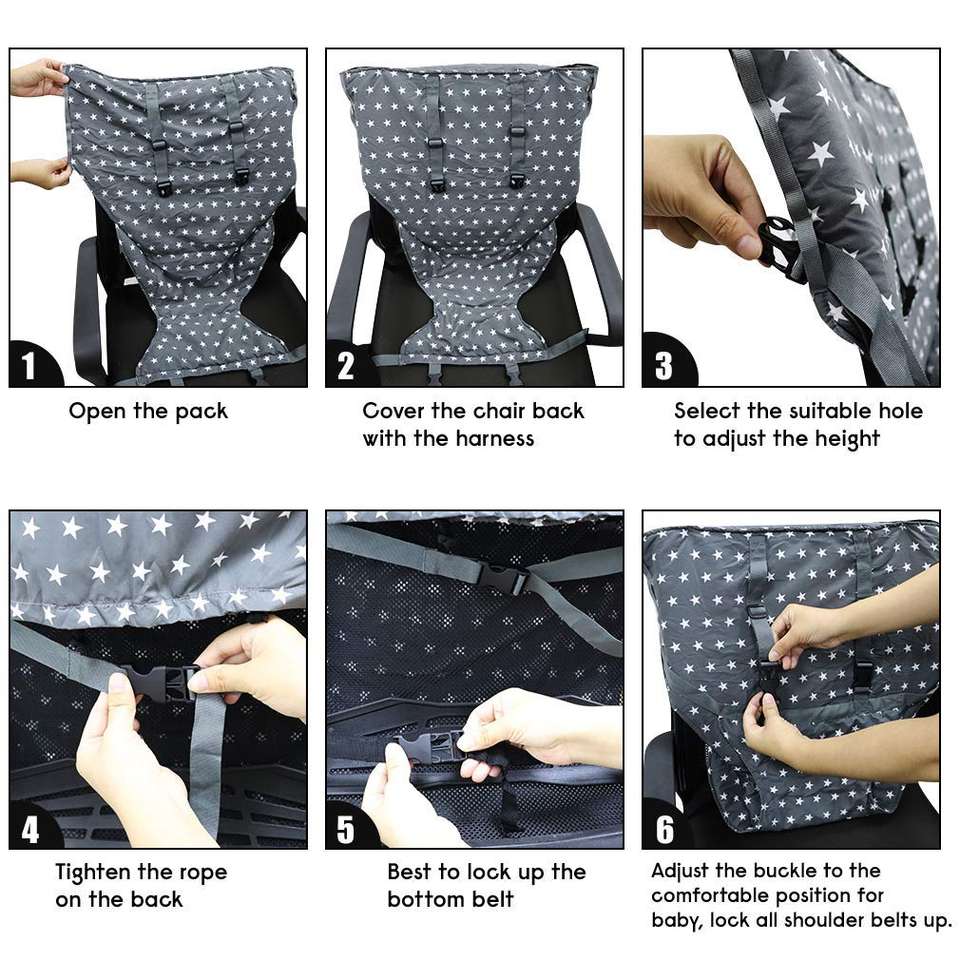 1

Open the pack

2

Cover the chair back with the harness

3

Select the suitable hole to adjust the height

4

Tighten the rope on the back

5

Best to lock up the bottom belt

6

Adjust the buckle to the comfortable position for baby, lock all shoulder belts up.