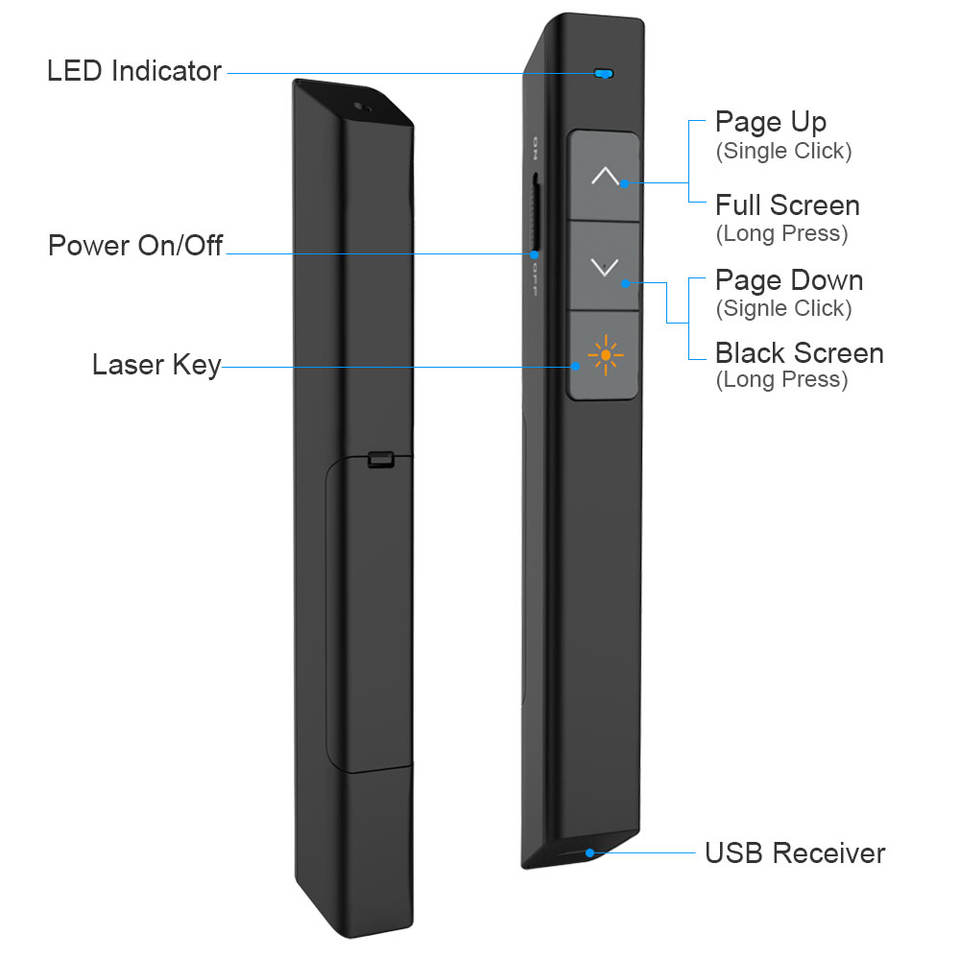 LED Indicator

Power On/Off

Laser Key

ON

OFF

Page Up
(Single Click)

Full Screen
(Long Press)

Page Down
(Signle Click)

Black Screen
(Long Press)

USB Receiver